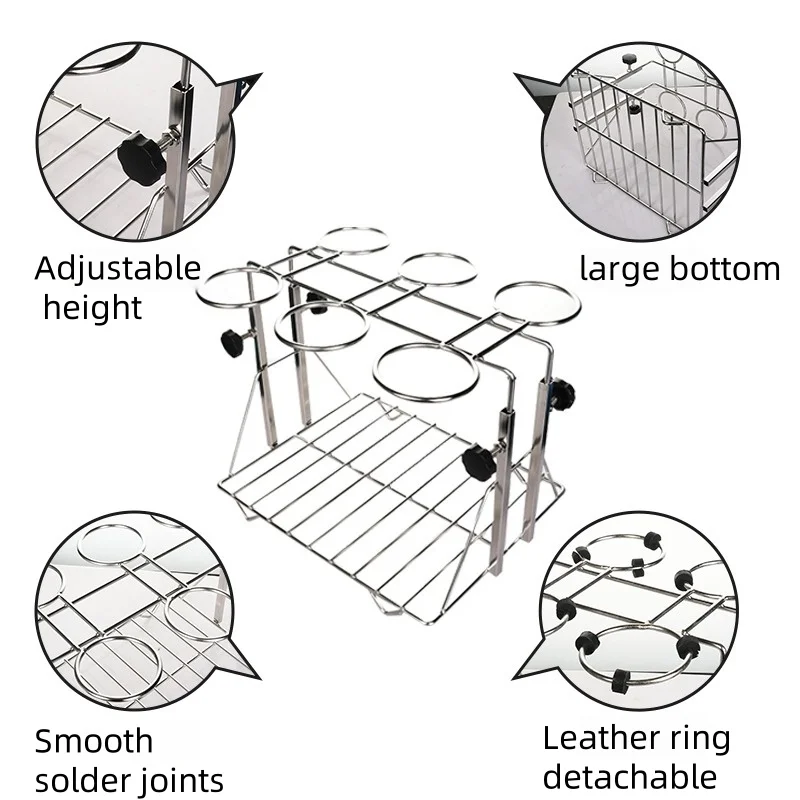 Adjustable height

large bottom

Smooth solder joints

Leather ring detachable