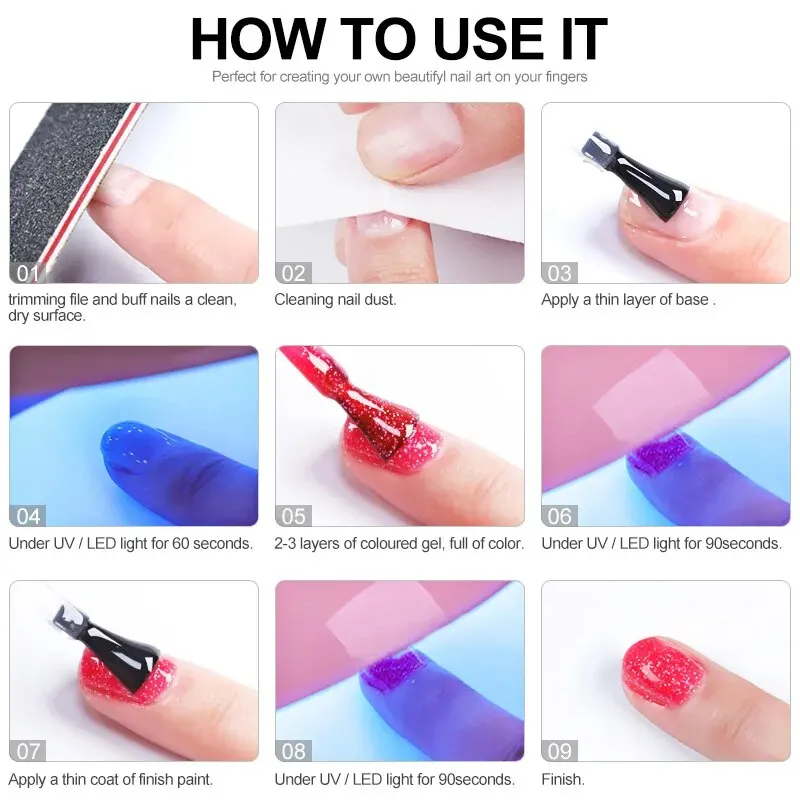 HOW TO USE IT

Perfect for creating your own beautifyl nail art on your fingers

01

trimming file and buff nails a clean, dry surface.

02

Cleaning nail dust.

03

Apply a thin layer of base .

04

Under UV / LED light for 60 seconds.

05

2-3 layers of coloured gel, full of color.

06

Under UV / LED light for 90seconds.

07

Apply a thin coat of finish paint.

08

Under UV / LED light for 90seconds.

09

Finish.