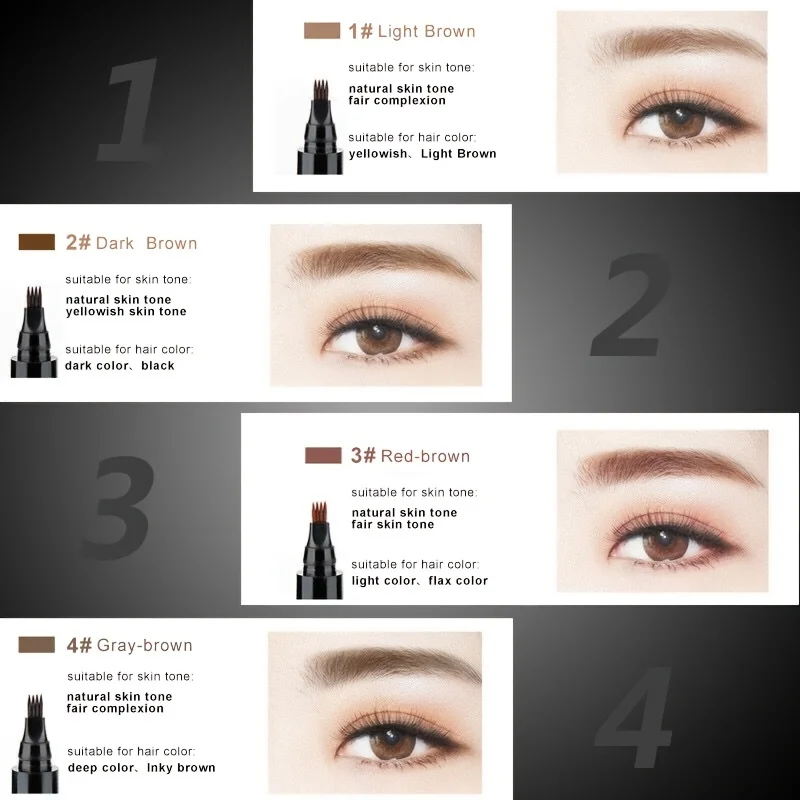 1

1# Light Brown

suitable for skin tone:
natural skin tone
fair complexion

suitable for hair color:
yellowish、Light Brown

2# Dark Brown

suitable for skin tone:
natural skin tone
yellowish skin tone

suitable for hair color:
dark color、black

2

3

3# Red-brown

suitable for skin tone:
natural skin tone
fair skin tone

suitable for hair color:
light color、flax color

4# Gray-brown

suitable for skin tone:
natural skin tone
fair complexion

suitable for hair color:
deep color、Inky brown

4