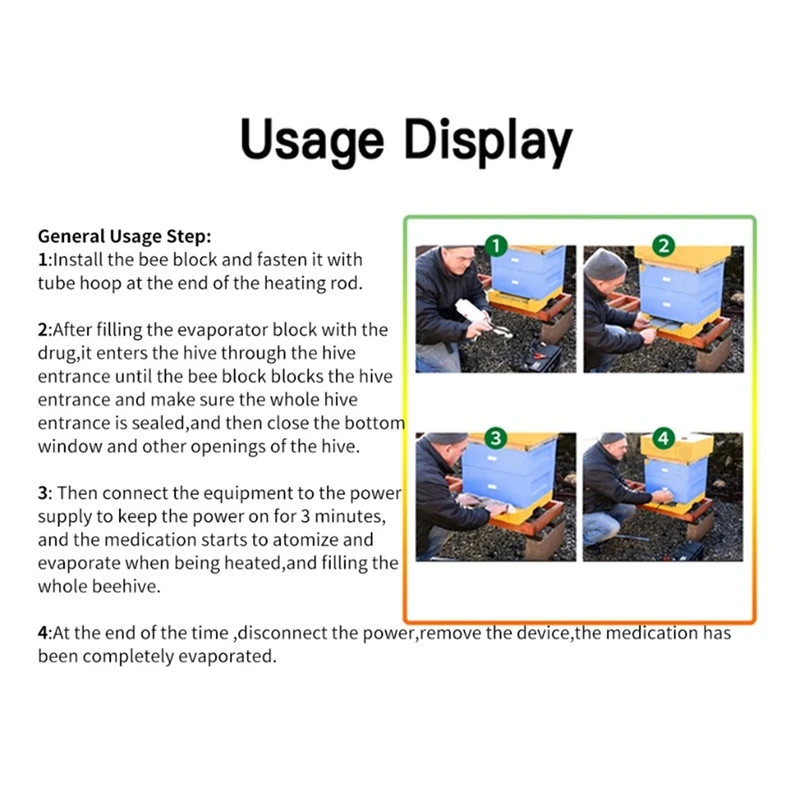 Usage Display

General Usage Step:
1:Install the bee block and fasten it with tube hoop at the end of the heating rod.

2:After filling the evaporator block with the drug,it enters the hive through the hive entrance until the bee block blocks the hive entrance and make sure the whole hive entrance is sealed,and then close the bottom window and other openings of the hive.

3: Then connect the equipment to the power supply to keep the power on for 3 minutes, and the medication starts to atomize and evaporate when being heated,and filling the whole beehive.

4:At the end of the time ,disconnect the power,remove the device,the medication has been completely evaporated.

1

2

3

4