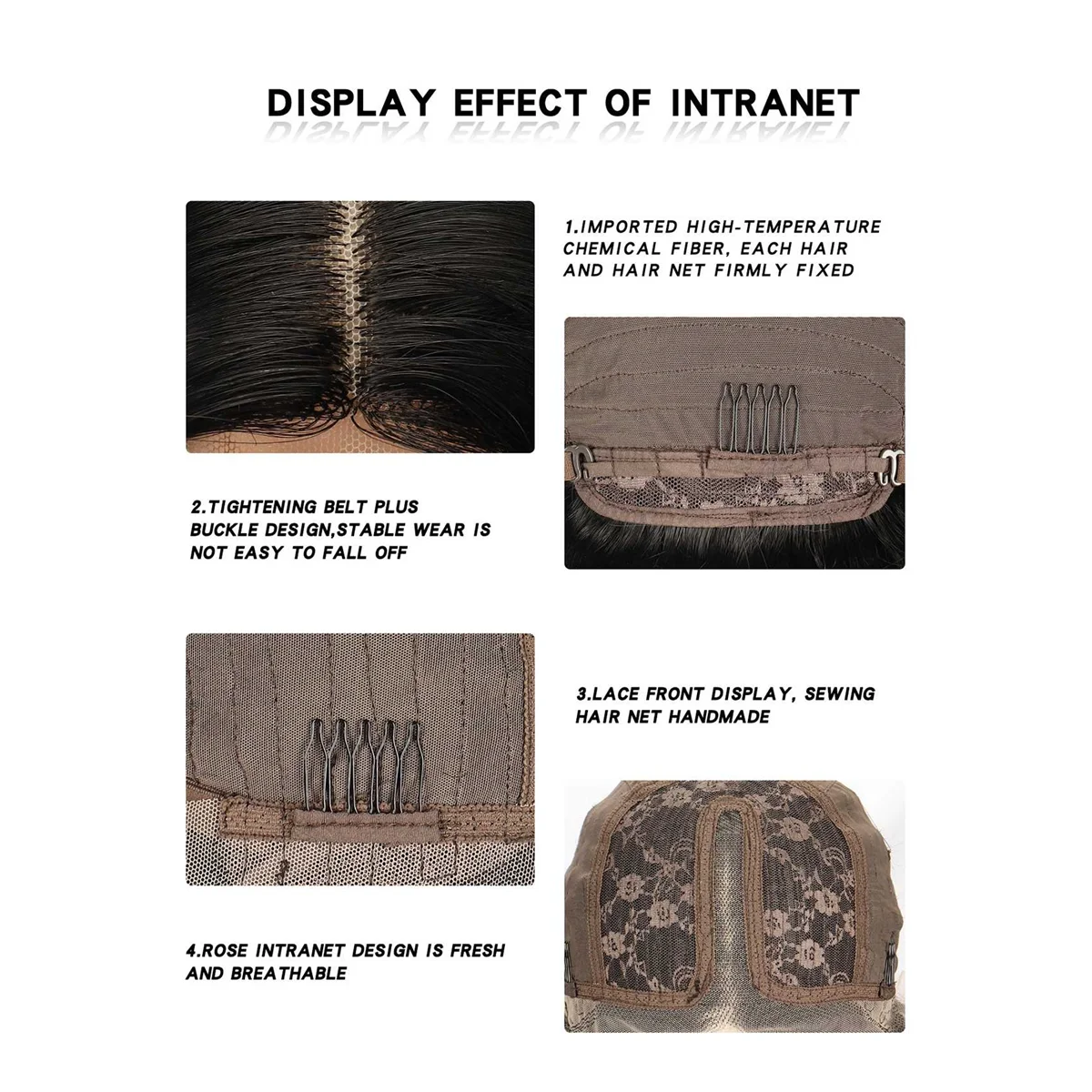 DISPLAY EFFECT OF INTRANET

1.IMPORTED HIGH-TEMPERATURE CHEMICAL FIBER, EACH HAIR AND HAIR NET FIRMLY FIXED

2.TIGHTENING BELT PLUS BUCKLE DESIGN,STABLE WEAR IS NOT EASY TO FALL OFF

3.LACE FRONT DISPLAY, SEWING HAIR NET HANDMADE

4.ROSE INTRANET DESIGN IS FRESH AND BREATHABLE