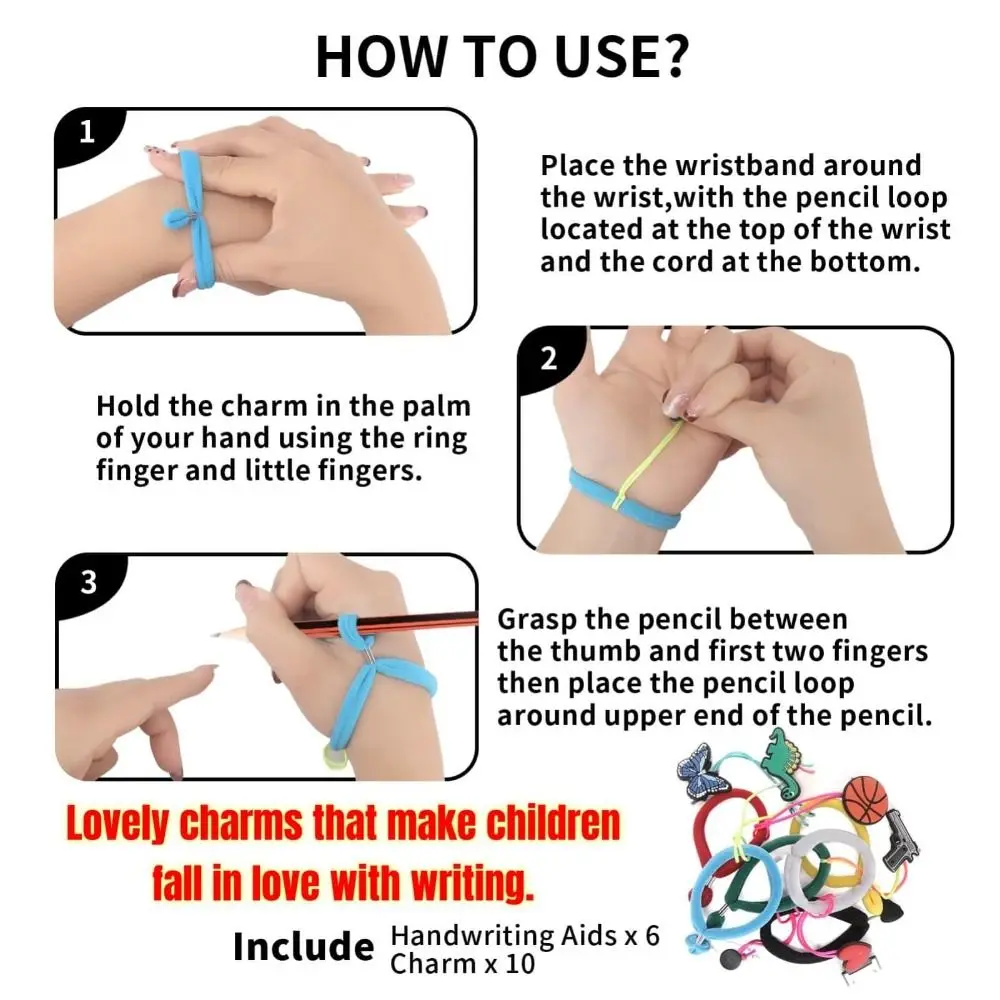 HOW TO USE?

1

Place the wristband around the wrist,with the pencil loop located at the top of the wrist and the cord at the bottom.

2

Hold the charm in the palm of your hand using the ring finger and little fingers.

3

Grasp the pencil between the thumb and first two fingers then place the pencil loop around upper end of the pencil.

Lovely charms that make children fall in love with writing.

Include Handwriting Aids x 6
Charm x 10