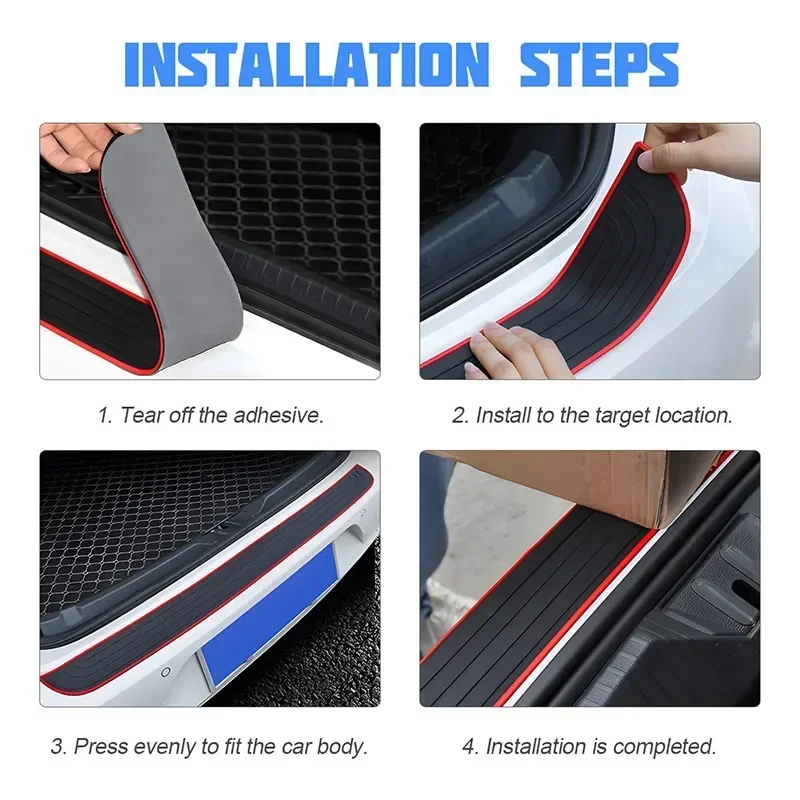 INSTALLATION STEPS

1. Tear off the adhesive.

2. Install to the target location.

3. Press evenly to fit the car body.

4. Installation is completed.