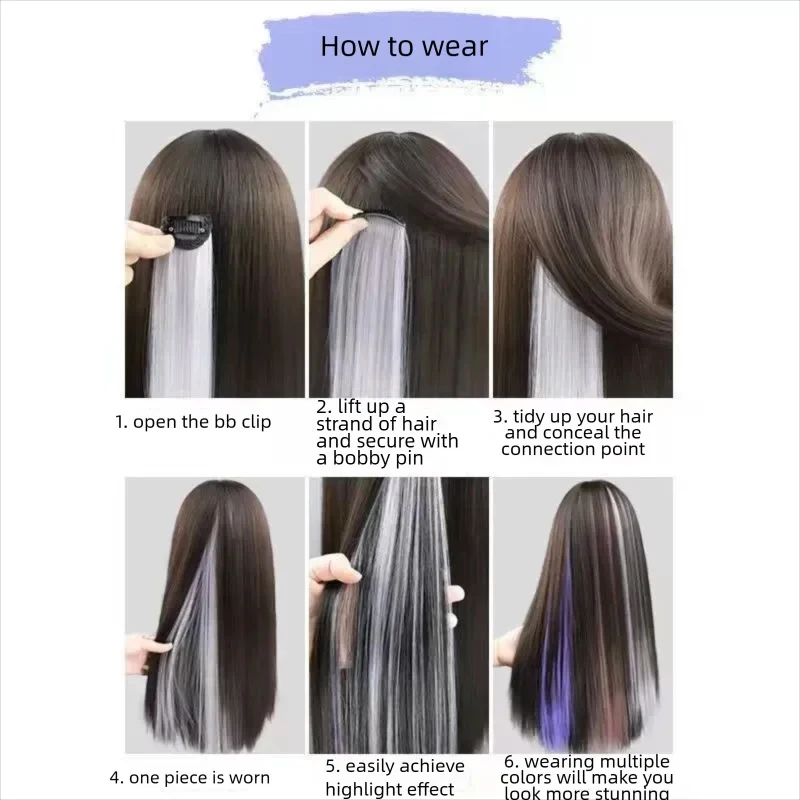 How to wear

1. open the bb clip

2. lift up a strand of hair and secure with a bobby pin

3. tidy up your hair and conceal the connection point

4. one piece is worn

5. easily achieve highlight effect

6. wearing multiple colors will make you look more stunning