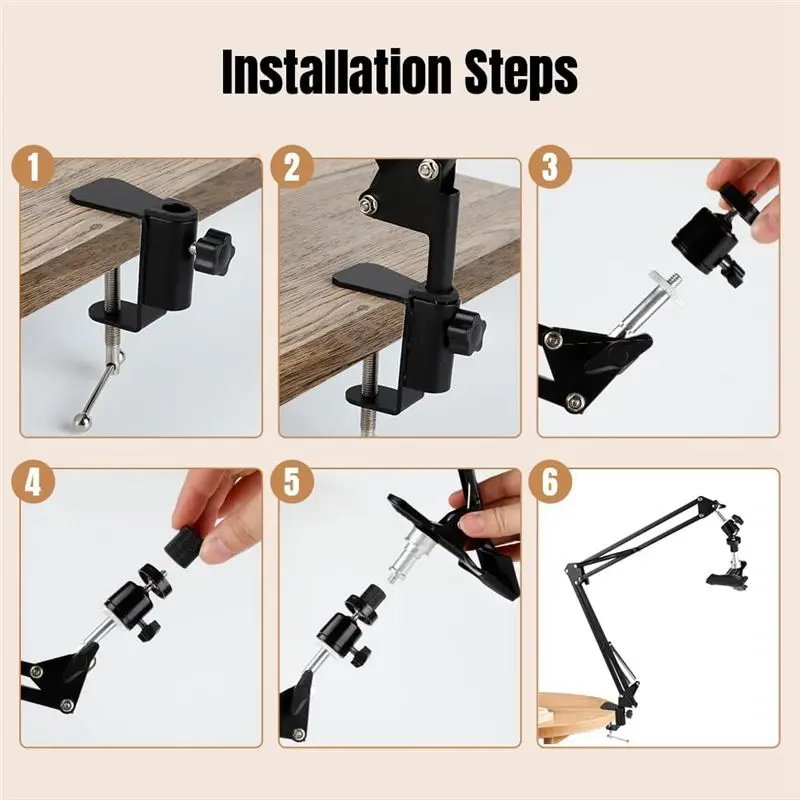 Installation Steps

1

2

3

4

5

6