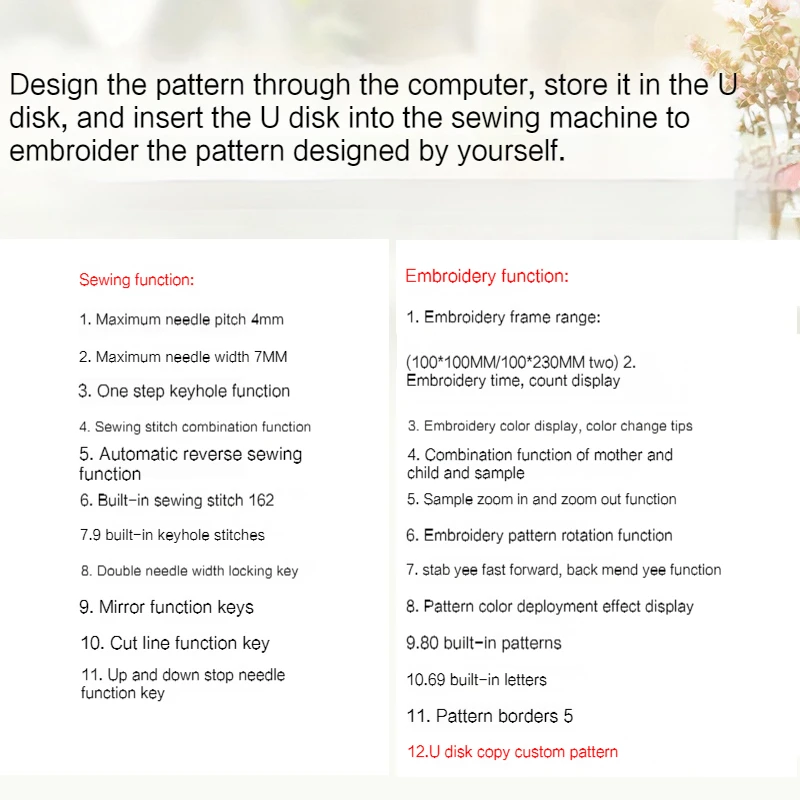 Design the pattern through the computer, store it in the U disk, and insert the U disk into the sewing machine to embroider the pattern designed by yourself.

Sewing function:

1. Maximum needle pitch 4mm

2. Maximum needle width 7MM

3. One step keyhole function

4. Sewing stitch combination function

5. Automatic reverse sewing function

6. Built-in sewing stitch 162

7.9 built-in keyhole stitches

8. Double needle width locking key

9. Mirror function keys

10. Cut line function key

11. Up and down stop needle function key

Embroidery function:

1. Embroidery frame range:

(100*100MM/100*230MM two) 2. Embroidery time, count display

3. Embroidery color display, color change tips

4. Combination function of mother and child and sample

5. Sample zoom in and zoom out function

6. Embroidery pattern rotation function

7. stab yee fast forward, back mend yee function

8. Pattern color deployment effect display

9.80 built-in patterns

10.69 built-in letters

11. Pattern borders 5

12.U disk copy custom pattern