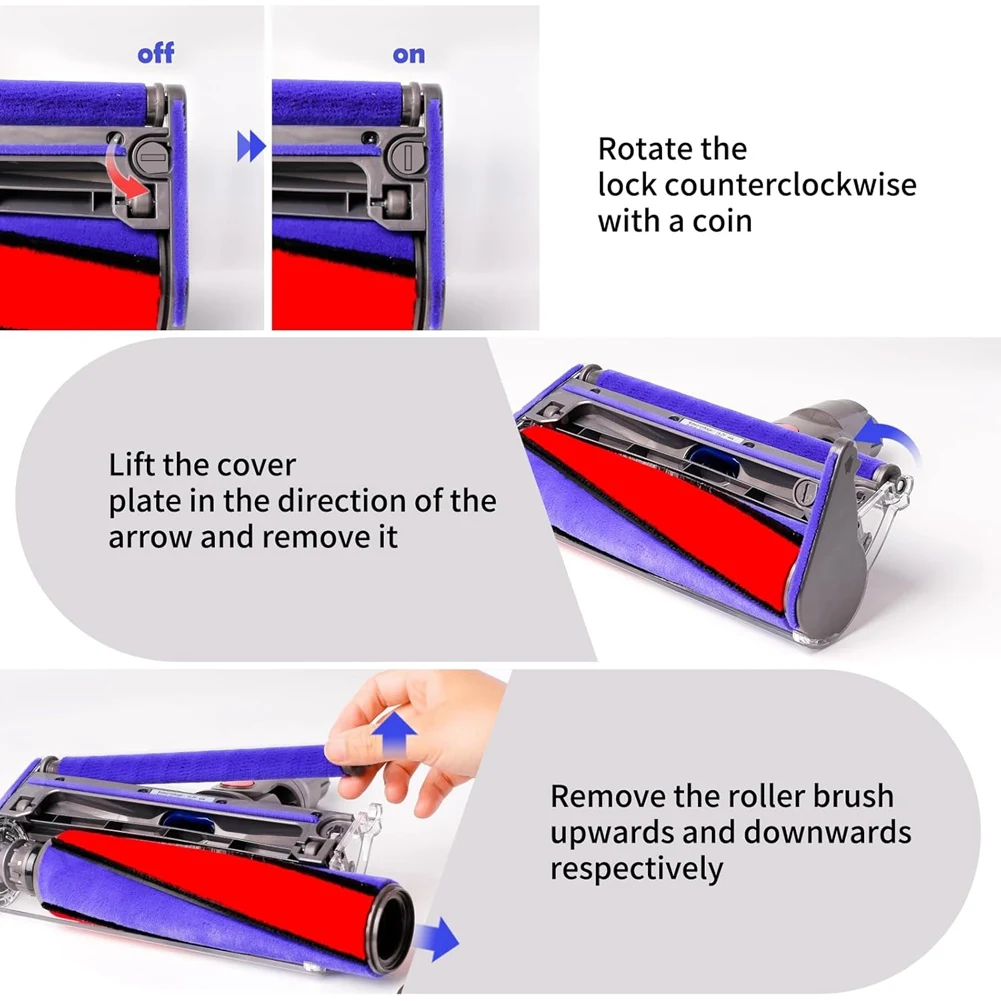 off

on

Rotate the lock counterclockwise with a coin

Lift the cover plate in the direction of the arrow and remove it

Remove the roller brush upwards and downwards respectively