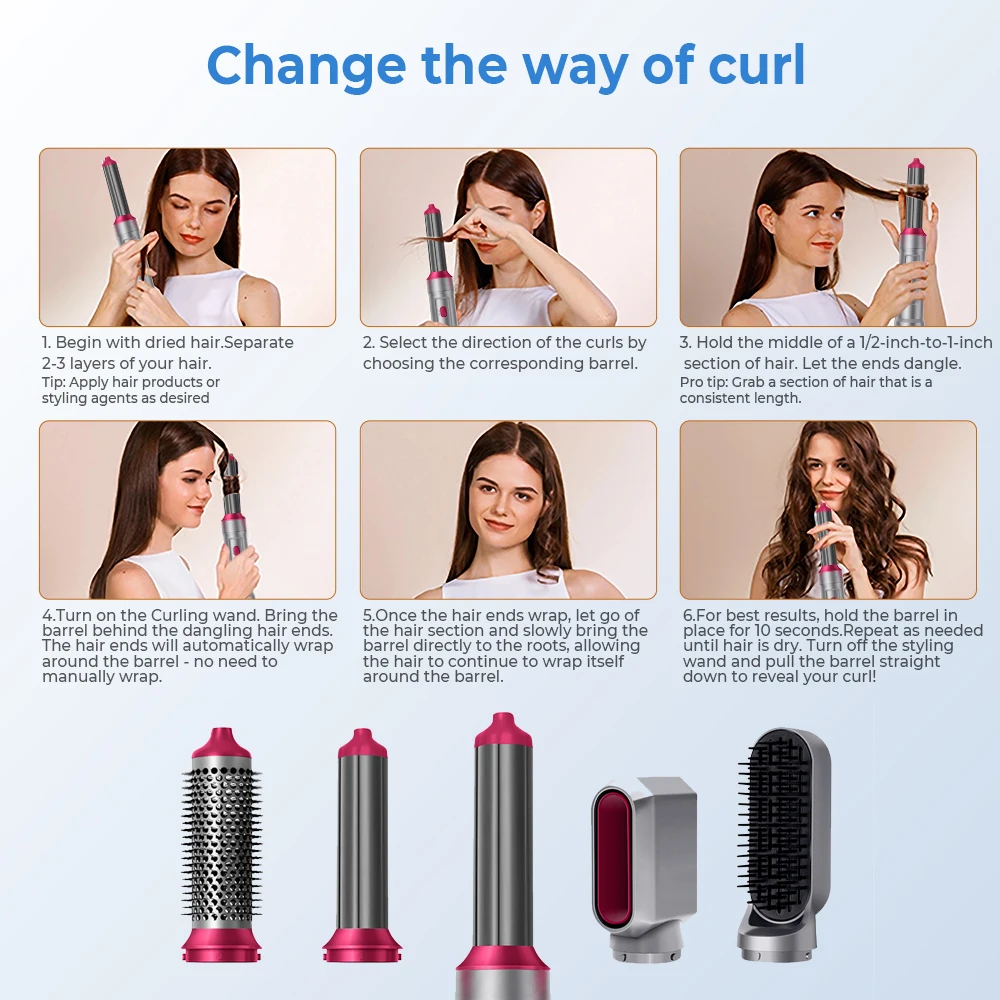 Change the way of curl

1. Begin with dried hair.Separate 2-3 layers of your hair.
Tip: Apply hair products or styling agents as desired

2. Select the direction of the curls by choosing the corresponding barrel.

3. Hold the middle of a 1/2-inch-to-1-inch section of hair. Let the ends dangle.
Pro tip: Grab a section of hair that is a consistent length.

4.Turn on the Curling wand. Bring the barrel behind the dangling hair ends. The hair ends will automatically wrap around the barrel - no need to manually wrap.

5.Once the hair ends wrap, let go of the hair section and slowly bring the barrel directly to the roots, allowing the hair to continue to wrap itself around the barrel.

6.For best results, hold the barrel in place for 10 seconds.Repeat as needed until hair is dry. Turn off the styling wand and pull the barrel straight down to reveal your curl!