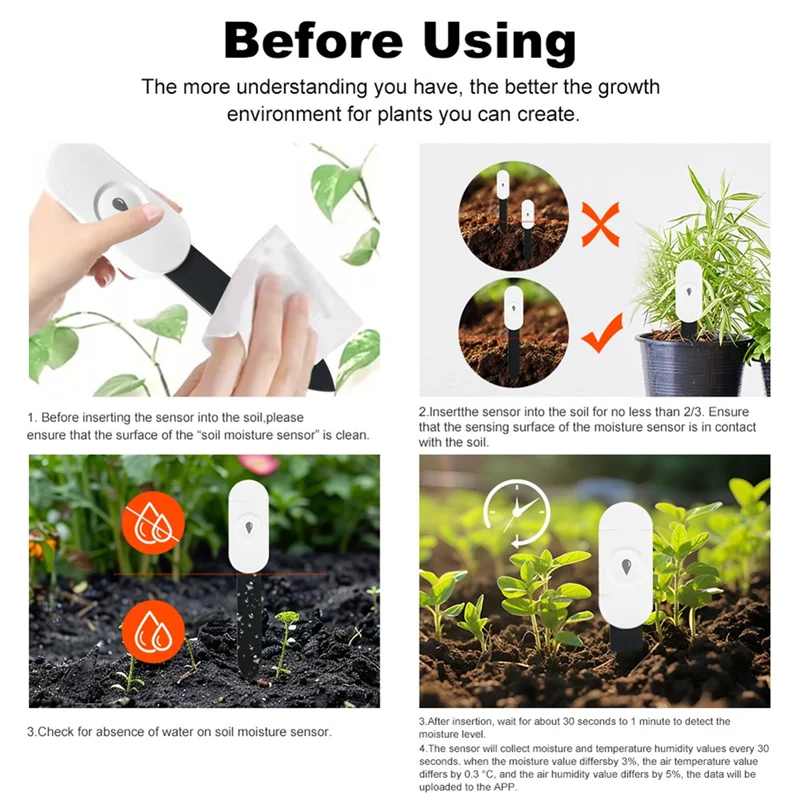 Before Using

The more understanding you have, the better the growth environment for plants you can create.

1. Before inserting the sensor into the soil,please ensure that the surface of the "soil moisture sensor" is clean.

2.Insertthe sensor into the soil for no less than 2/3. Ensure that the sensing surface of the moisture sensor is in contact with the soil.

3.Check for absence of water on soil moisture sensor.

3.After insertion, wait for about 30 seconds to 1 minute to detect the moisture level.
4.The sensor will collect moisture and temperature humidity values every 30 seconds. when the moisture value differsby 3%, the air temperature value differs by 0.3 °C, and the air humidity value differs by 5%, the data will be uploaded to the APP.