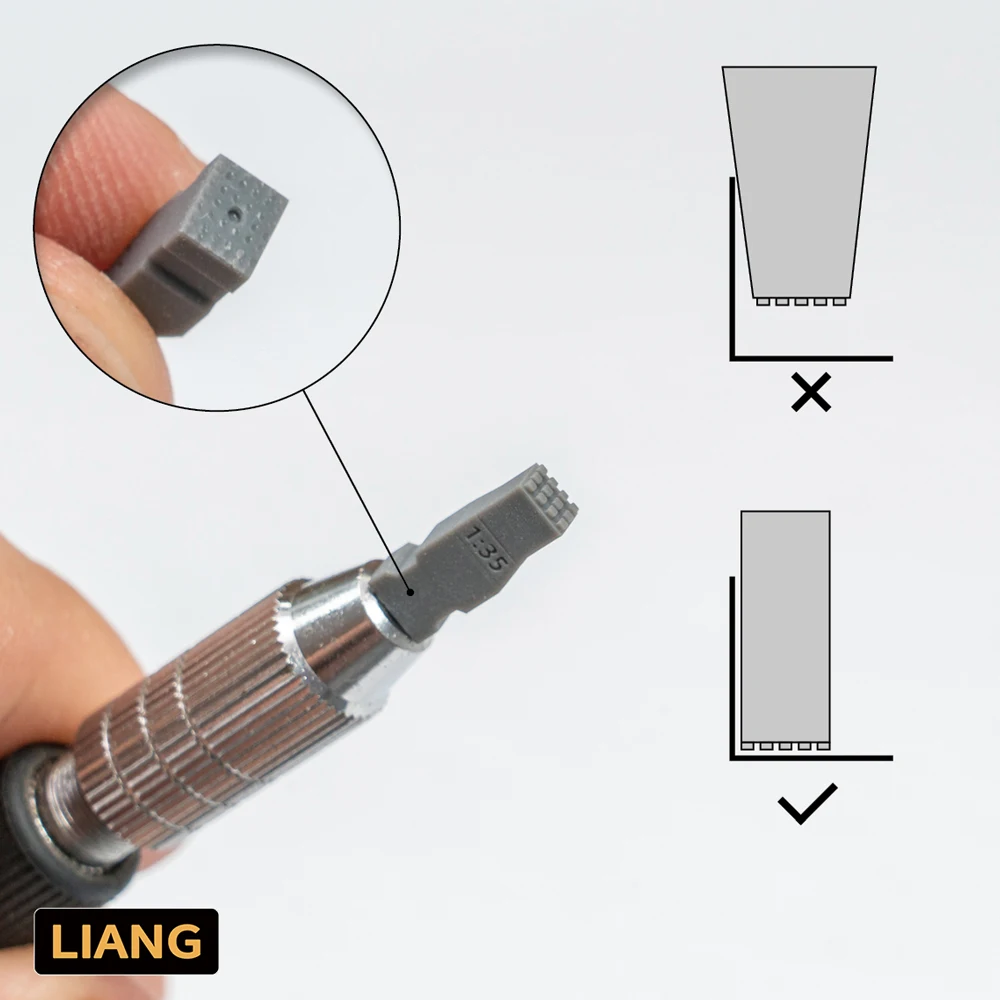 1:35

LIANG