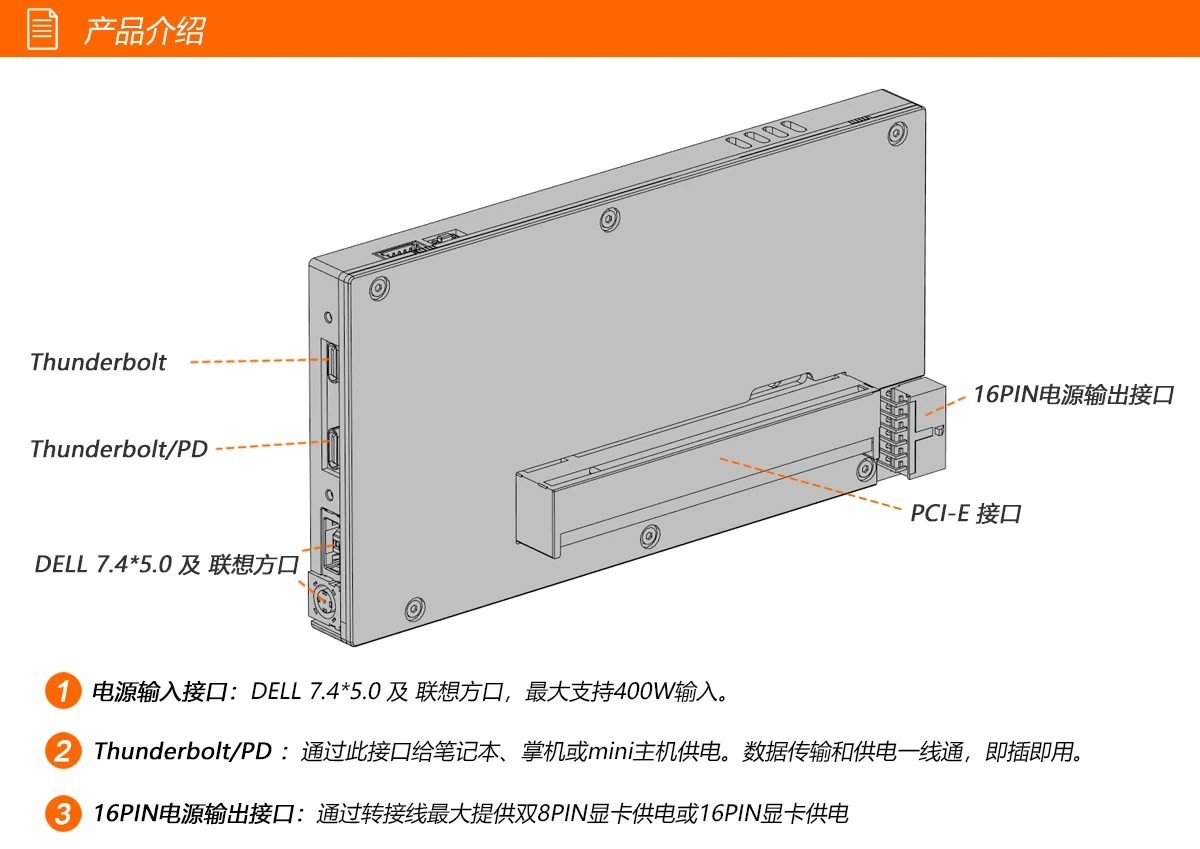 产品介绍

Thunderbolt

Thunderbolt/PD

DELL 7.4*5.0 及 联想方口

16PIN电源输出接口

PCI-E 接口

1 电源输入接口：DELL 7.4*5.0 及 联想方口，最大支持400W输入。

2 Thunderbolt/PD：通过此接口给笔记本、掌机或mini主机供电。数据传输和供电一线通，即插即用。

3 16PIN电源输出接口：通过转接线最大提供双8PIN显卡供电或16PIN显卡供电