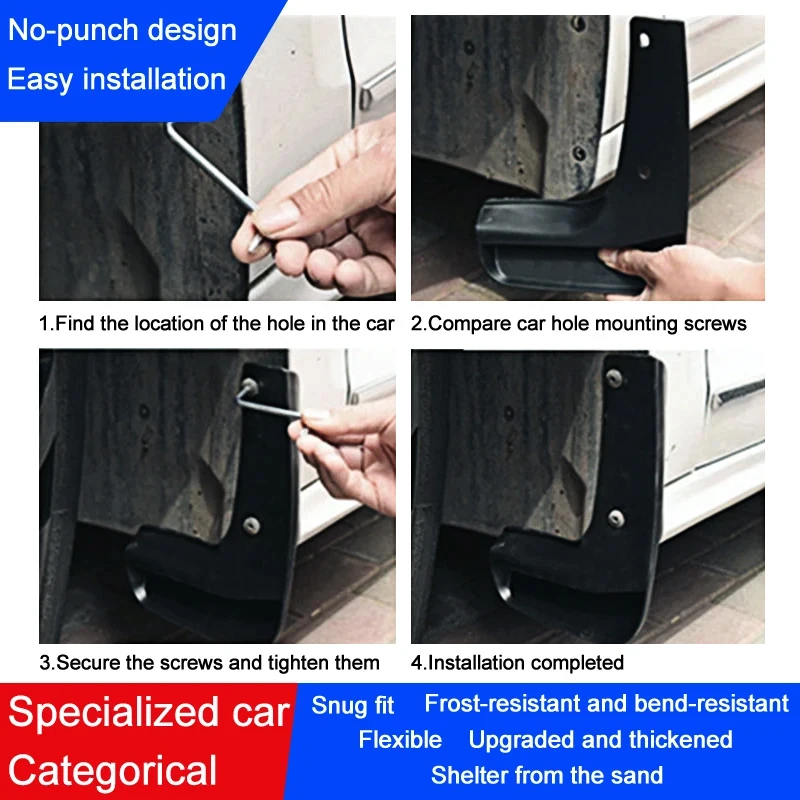 No-punch design
Easy installation

1.Find the location of the hole in the car

2.Compare car hole mounting screws

3.Secure the screws and tighten them

4.Installation completed

Specialized car
Categorical

Snug fit Frost-resistant and bend-resistant
Flexible Upgraded and thickened
Shelter from the sand