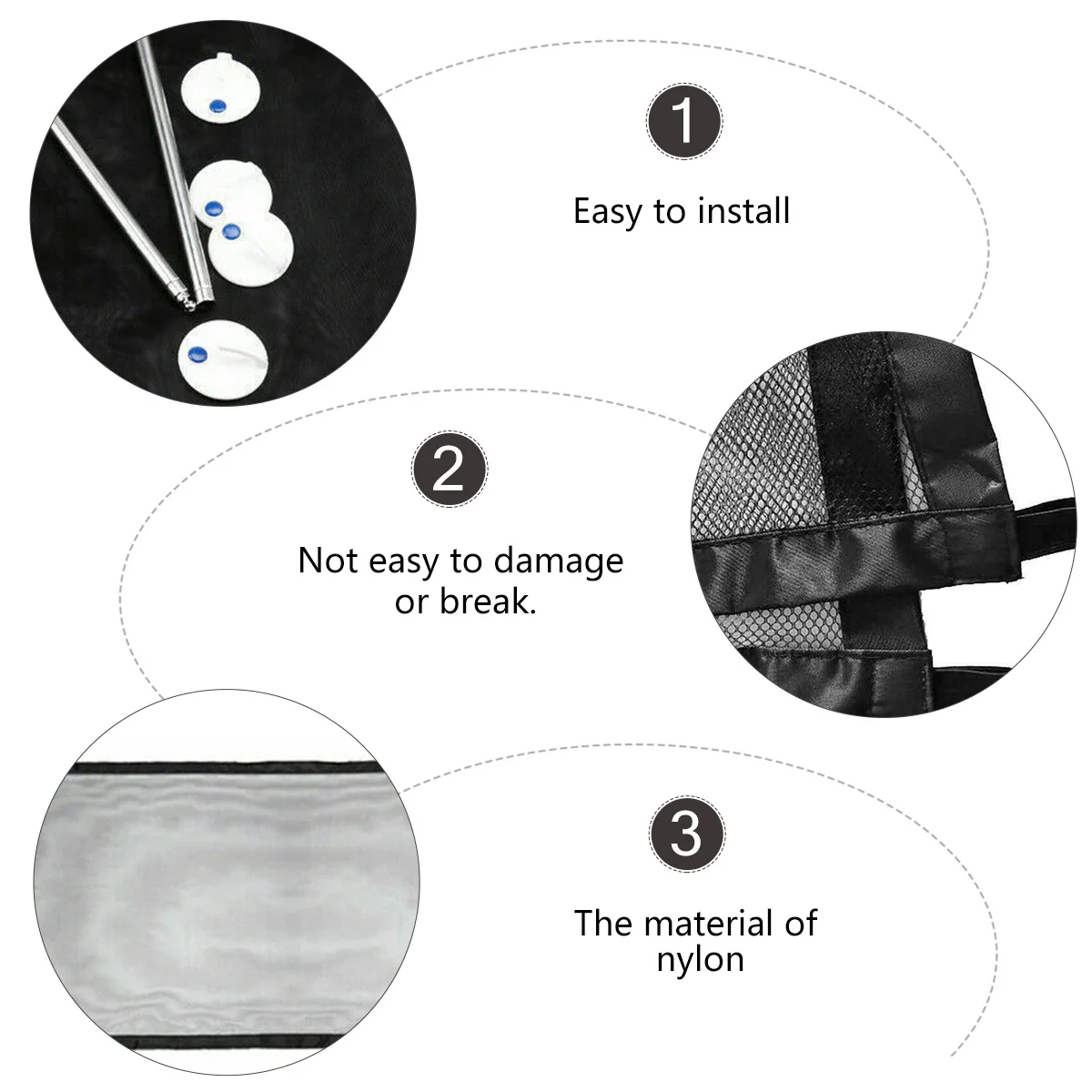 1

Easy to install

2

Not easy to damage or break.

3

The material of nylon