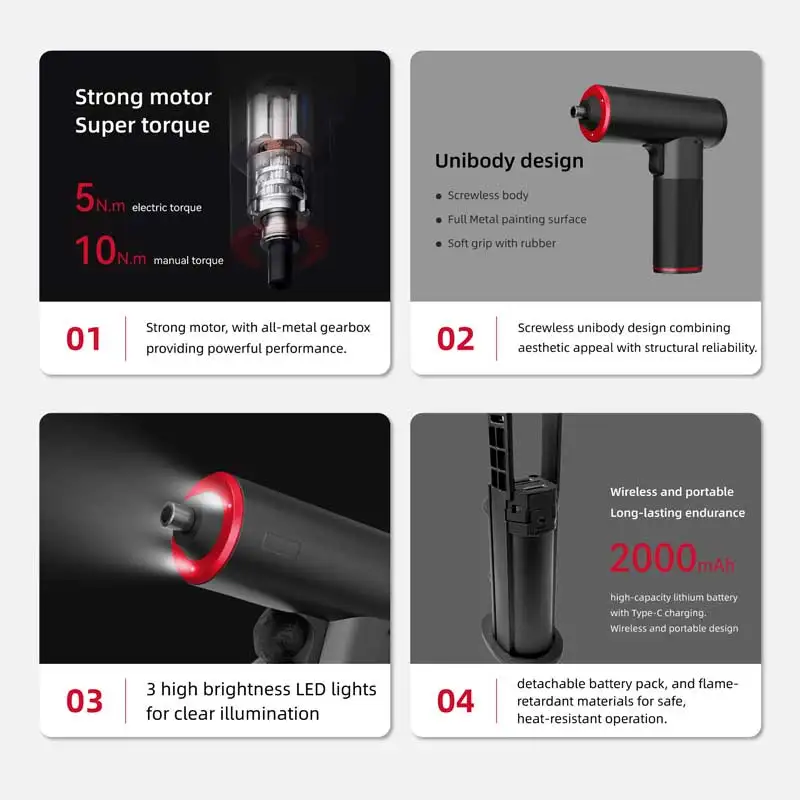 Strong motor
Super torque

5N.m electric torque

10N.m manual torque

01 Strong motor, with all-metal gearbox providing powerful performance.

Unibody design

Screwless body
Full Metal painting surface
Soft grip with rubber

02 Screwless unibody design combining aesthetic appeal with structural reliability.

03 3 high brightness LED lights for clear illumination

Wireless and portable
Long-lasting endurance

2000mAh

high-capacity lithium battery with Type-C charging. Wireless and portable design

04 detachable battery pack, and flame-retardant materials for safe, heat-resistant operation.