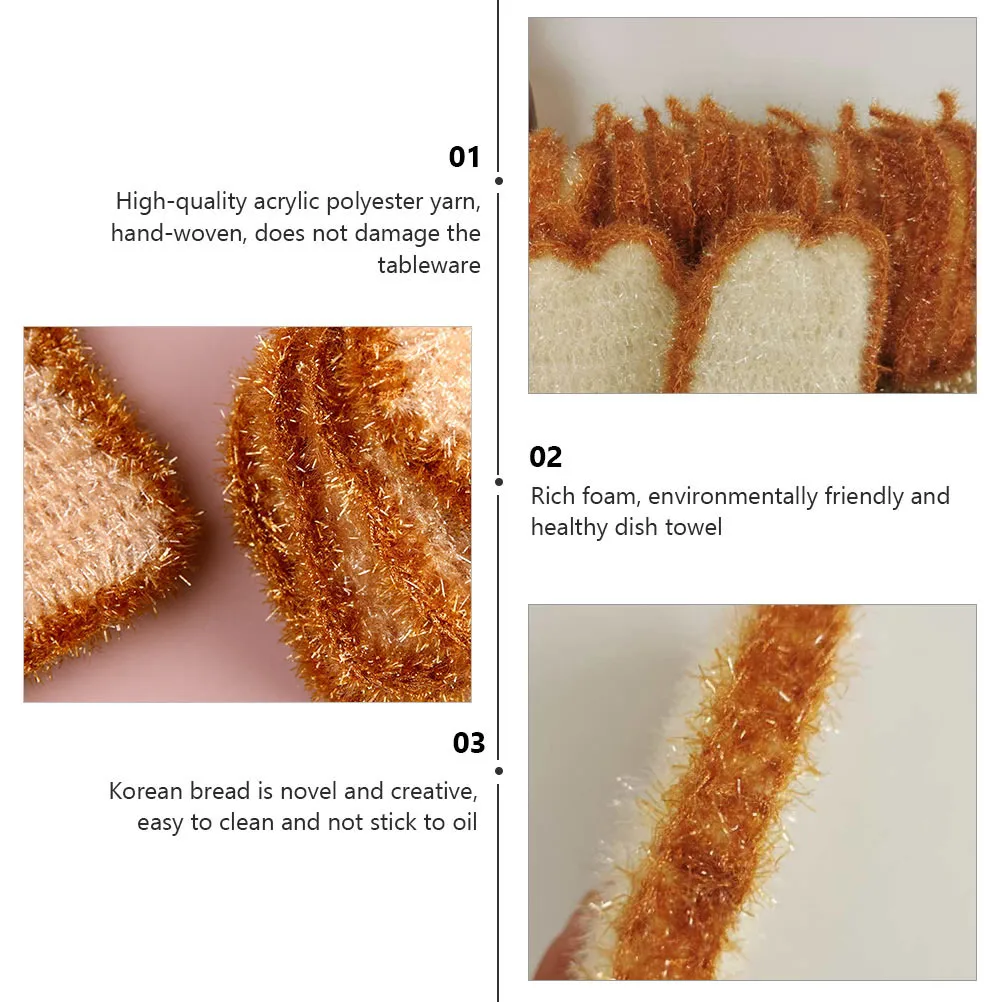 01

High-quality acrylic polyester yarn, hand-woven, does not damage the tableware

02

Rich foam, environmentally friendly and healthy dish towel

03

Korean bread is novel and creative, easy to clean and not stick to oil