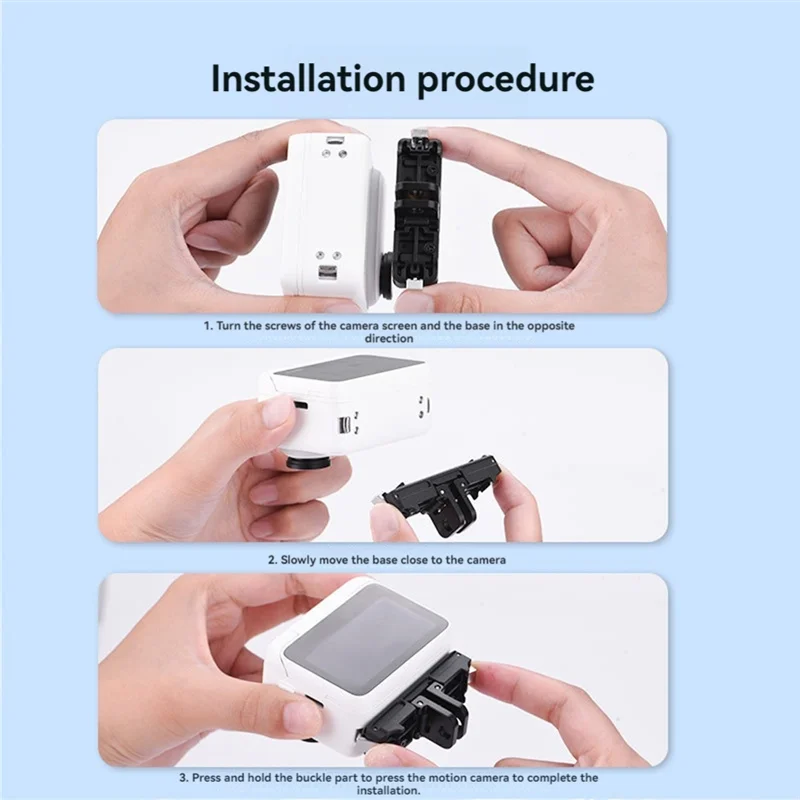 Installation procedure

1. Turn the screws of the camera screen and the base in the opposite direction

2. Slowly move the base close to the camera

3. Press and hold the buckle part to press the motion camera to complete the installation.