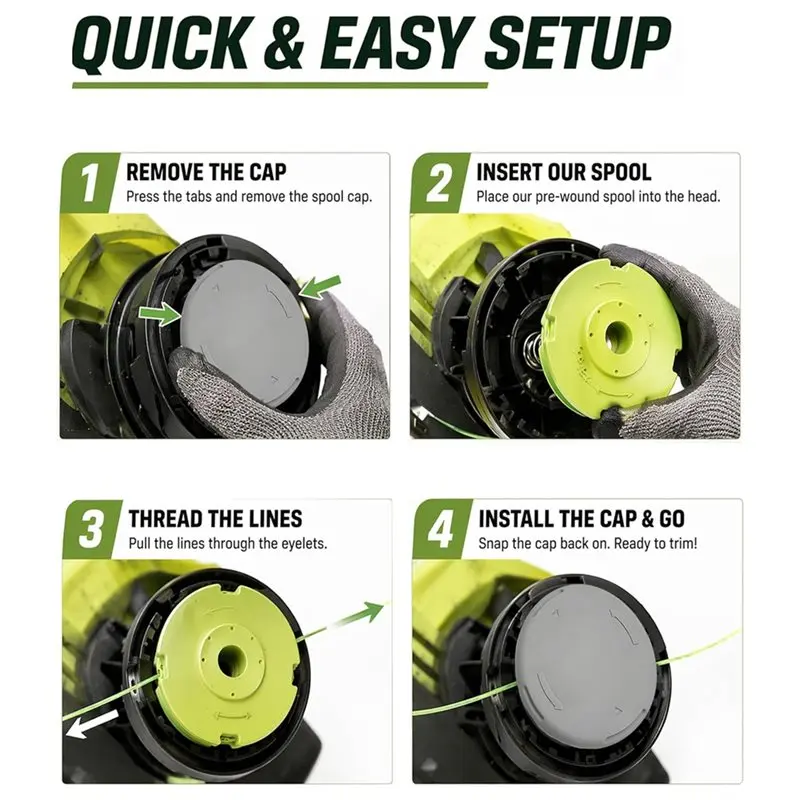 QUICK & EASY SETUP

1 REMOVE THE CAP
Press the tabs and remove the spool cap.

2 INSERT OUR SPOOL
Place our pre-wound spool into the head.

3 THREAD THE LINES
Pull the lines through the eyelets.

4 INSTALL THE CAP & GO
Snap the cap back on. Ready to trim!