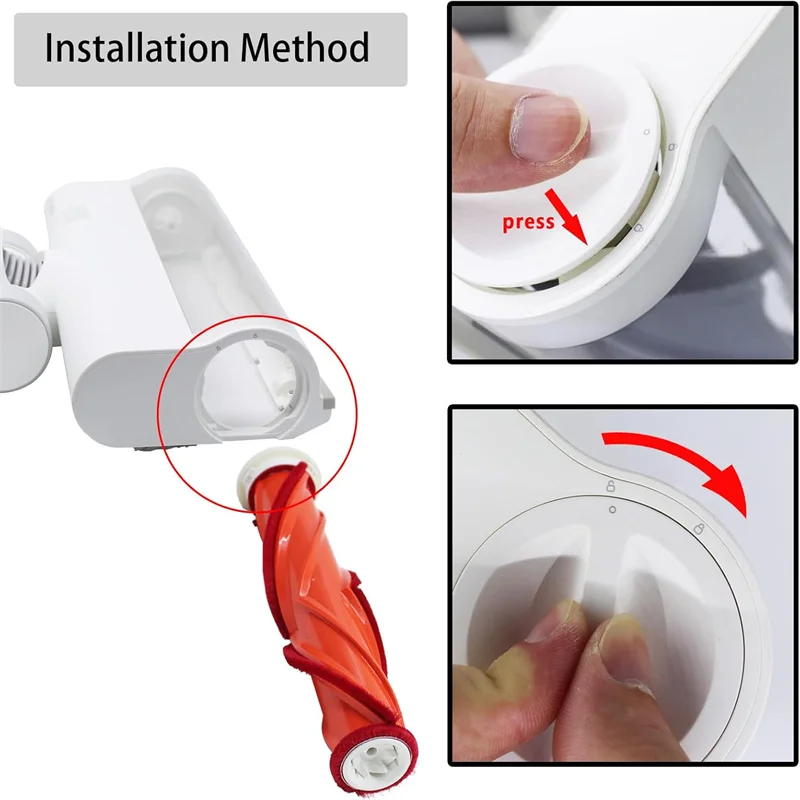 Installation Method

press