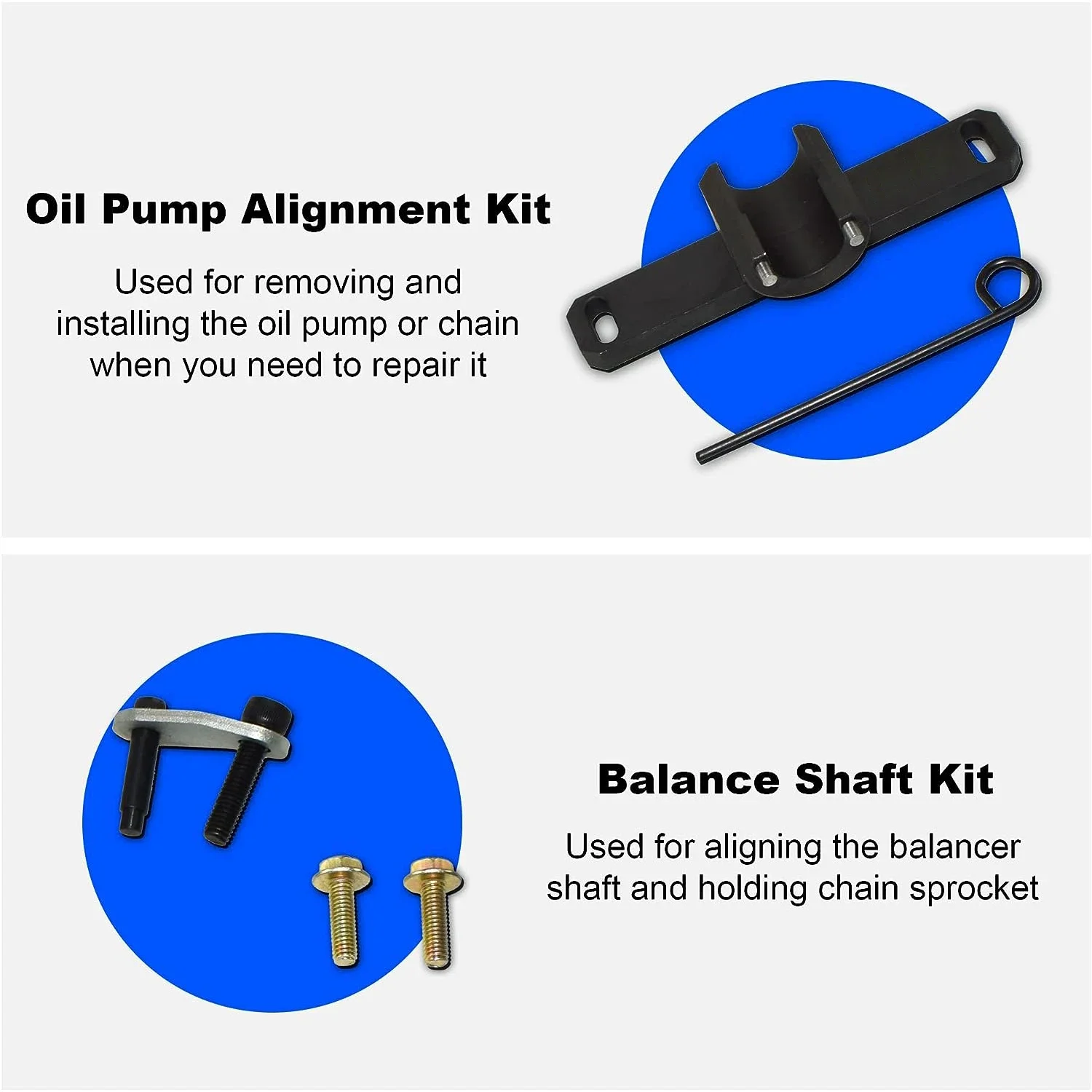 Oil Pump Alignment Kit

Used for removing and installing the oil pump or chain when you need to repair it

Balance Shaft Kit

Used for aligning the balancer shaft and holding chain sprocket