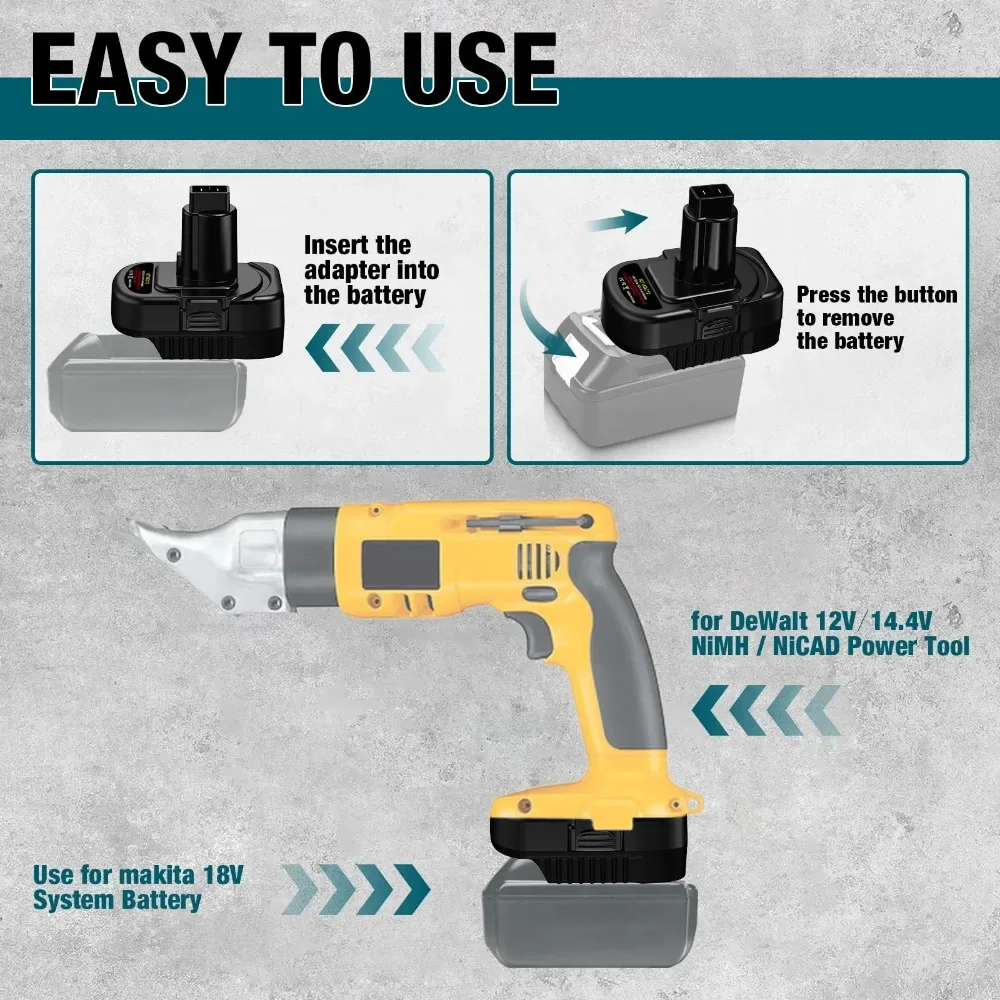 EASY TO USE

Insert the adapter into the battery

Press the button to remove the battery

for DeWalt 12V/14.4V NiMH / NiCAD Power Tool

Use for makita 18V System Battery