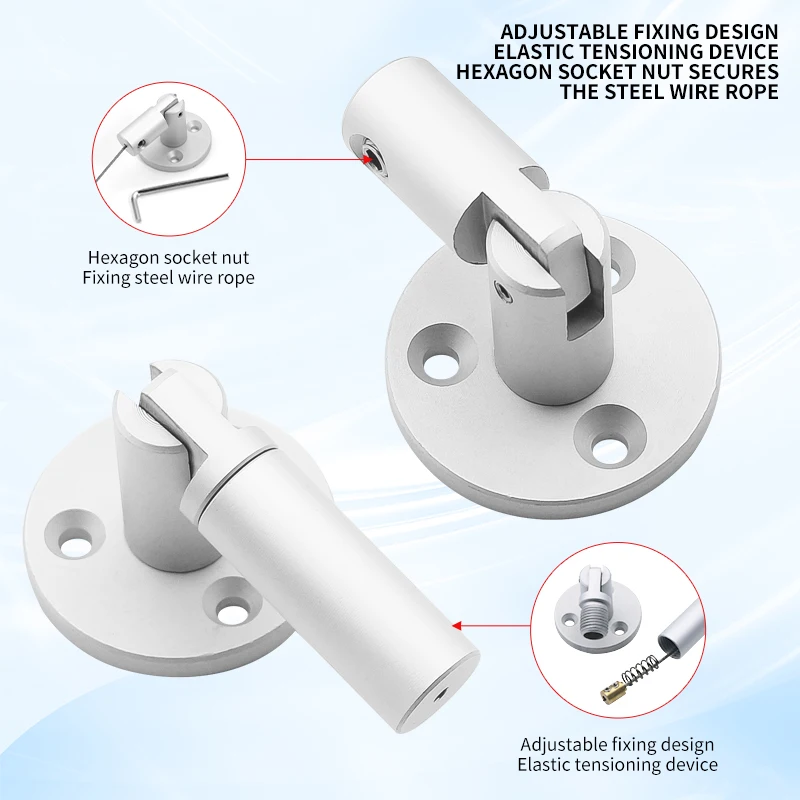 ADJUSTABLE FIXING DESIGN
ELASTIC TENSIONING DEVICE
HEXAGON SOCKET NUT SECURES
THE STEEL WIRE ROPE

Hexagon socket nut
Fixing steel wire rope

Adjustable fixing design
Elastic tensioning device