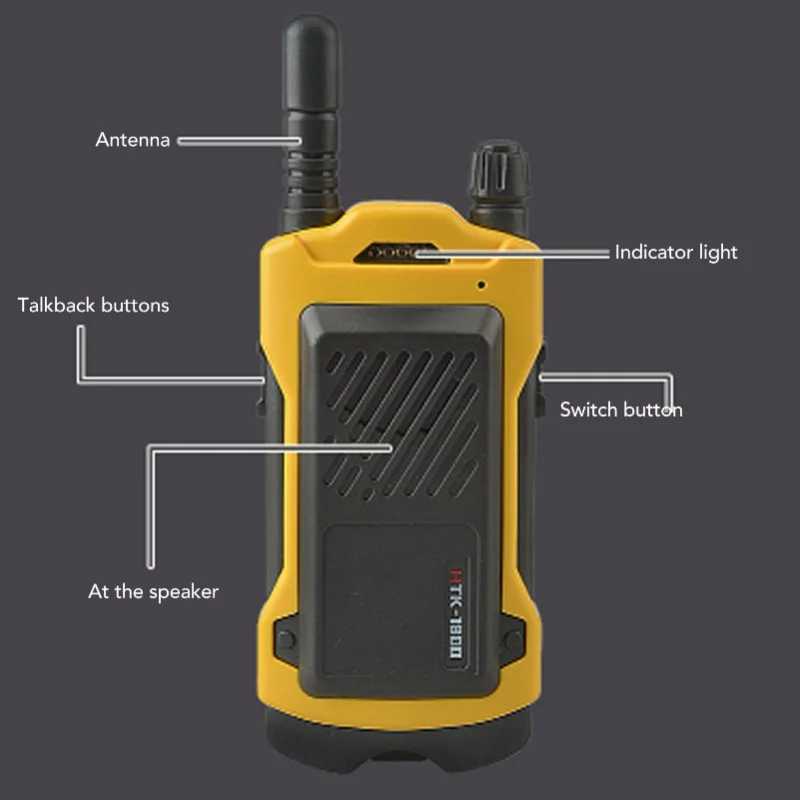 Antenna

Indicator light

Talkback buttons

Switch button

At the speaker

HTK-1800