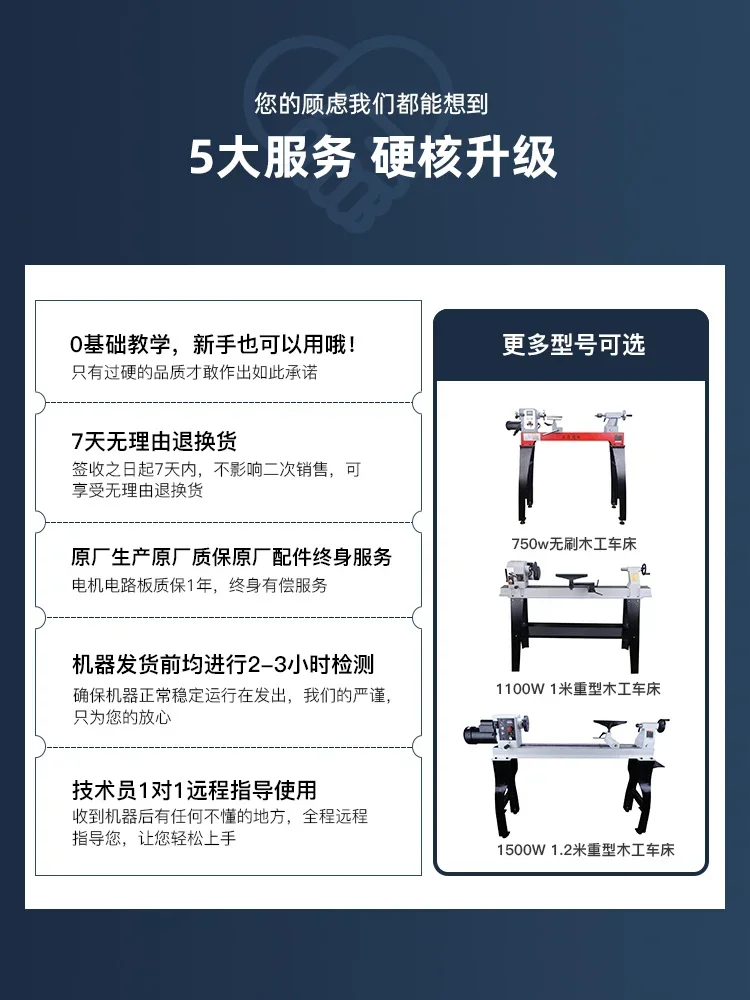 您的顾虑我们都能想到

5大服务 硬核升级

0基础教学，新手也可以用哦！
只有过硬的品质才敢作出如此承诺

7天无理由退换货
签收之日起7天内，不影响二次销售，可享受无理由退换货

原厂生产原厂质保原厂配件终身服务
电机电路板质保1年，终身有偿服务

机器发货前均进行2-3小时检测
确保机器正常稳定运行在发出，我们的严谨，只为您的放心

技术员1对1远程指导使用
收到机器后有任何不懂的地方，全程远程指导您，让您轻松上手

更多型号可选

750w无刷木工车床

1100W 1米重型木工车床

1500W 1.2米重型木工车床