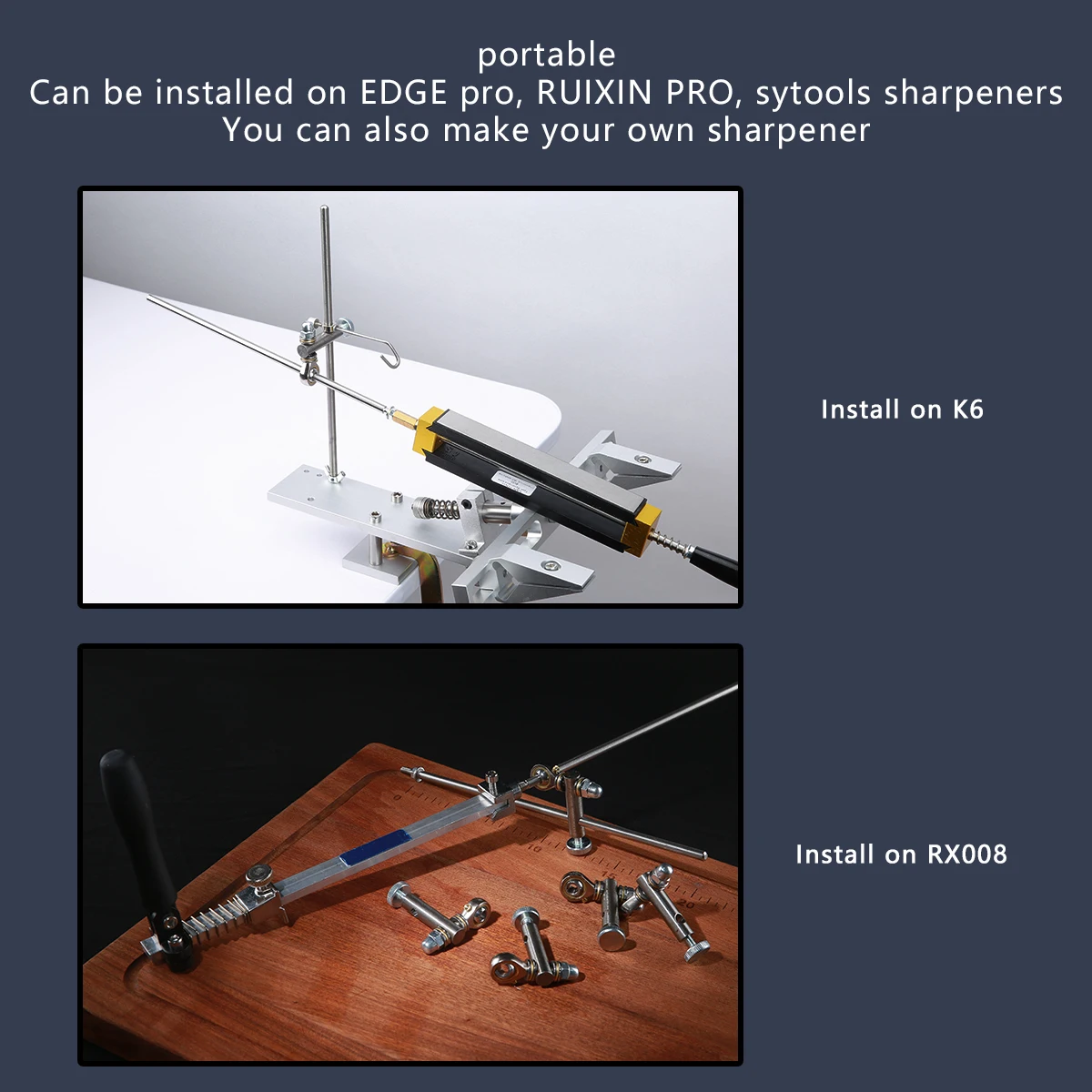 portable
Can be installed on EDGE pro, RUIXIN PRO, sytools sharpeners
You can also make your own sharpener

Install on K6

Install on RX008