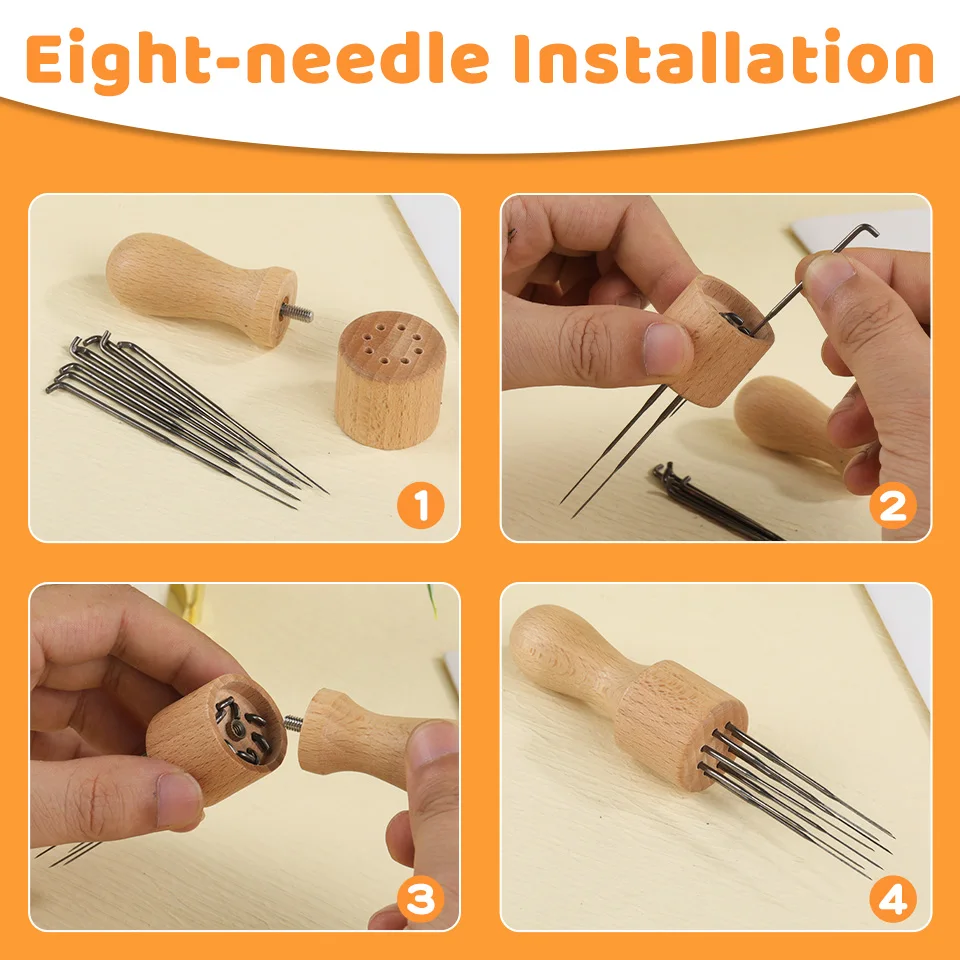 Eight-needle Installation

1

2

3

4