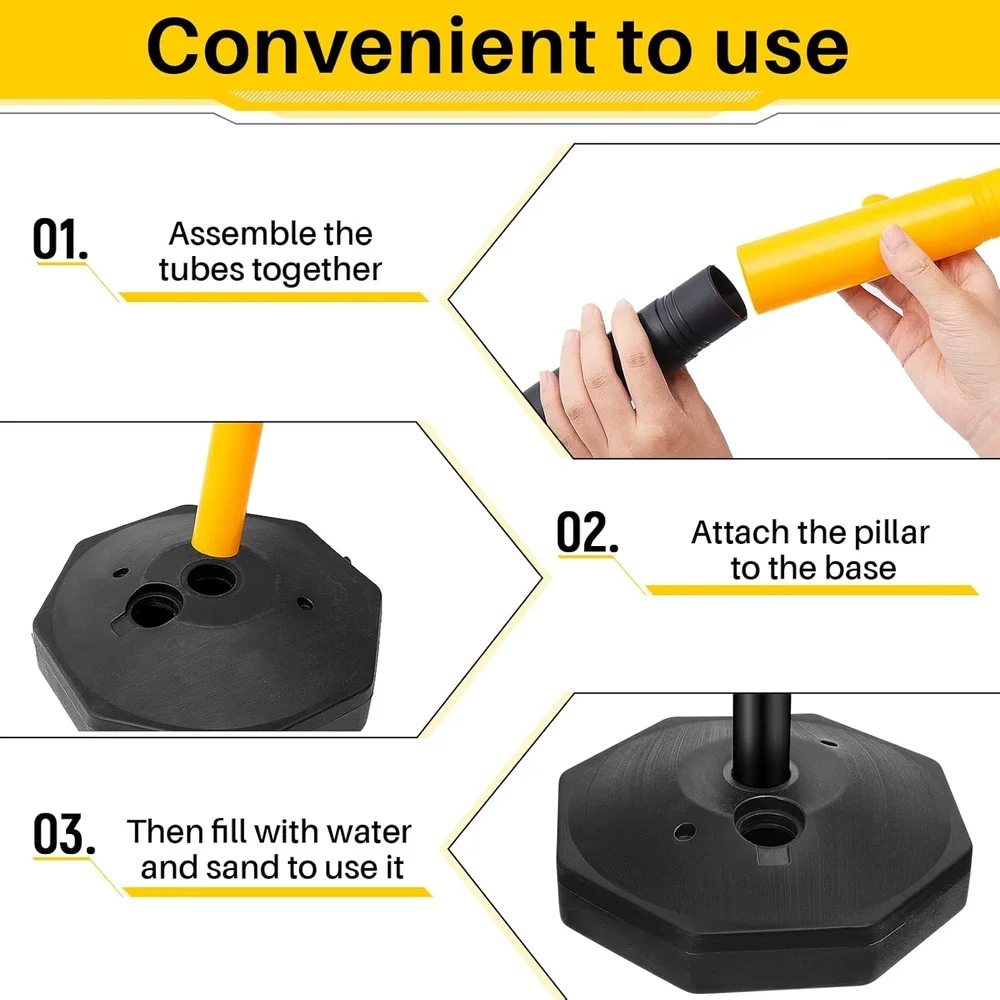 Convenient to use

01. Assemble the tubes together

02. Attach the pillar to the base

03. Then fill with water and sand to use it