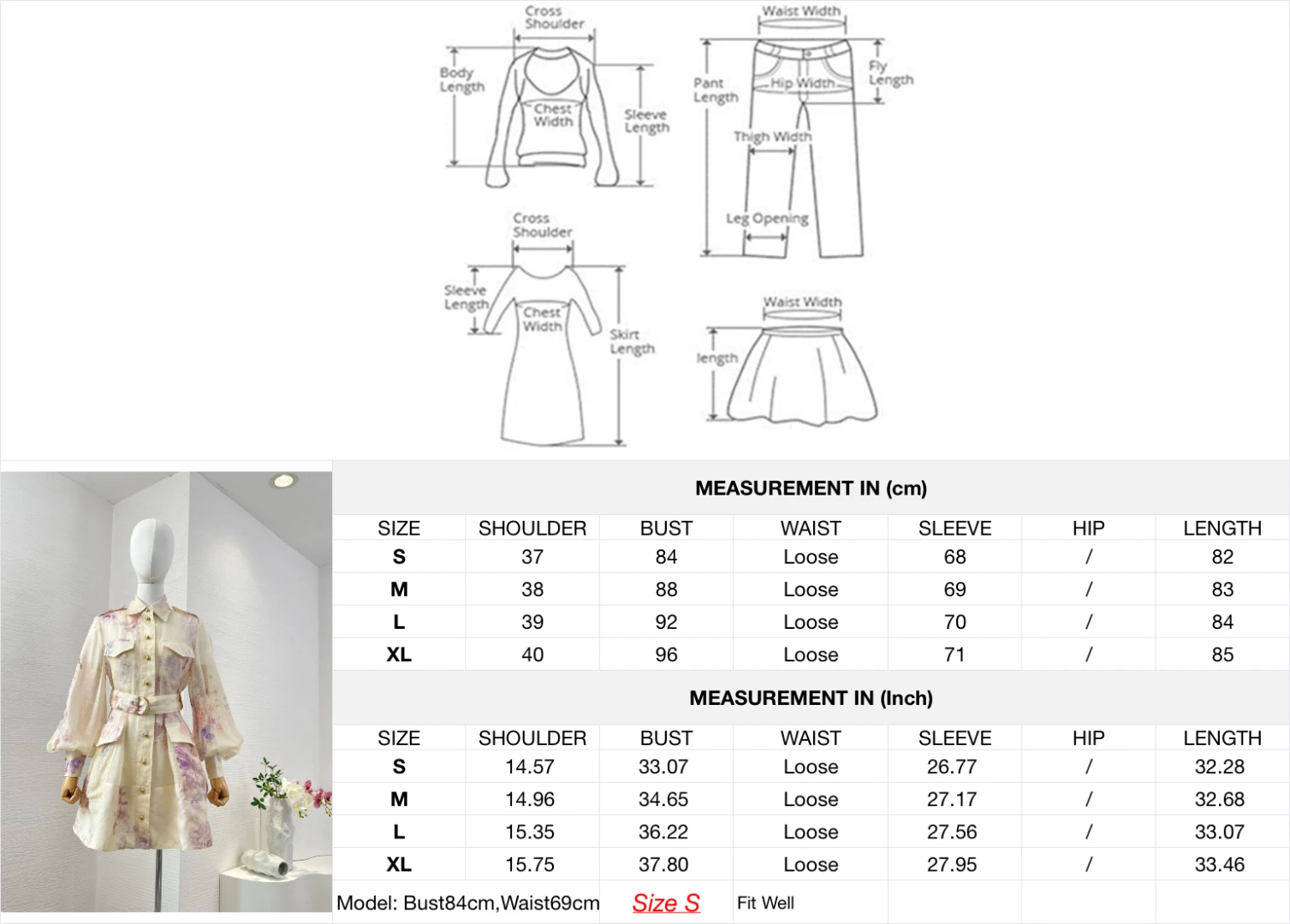 Cross Shoulder
Body Length
Chest Width
Sleeve Length

Waist Width
Pant Length
Hip Width
Fly Length
Thigh Width
Leg Opening

Cross Shoulder
Sleeve Length
Chest Width
Skirt Length

Waist Width
length

MEASUREMENT IN (cm)

| SIZE | SHOULDER | BUST | WAIST | SLEEVE | HIP | LENGTH |
|---|---|---|---|---|---|---|
| S | 37 | 84 | Loose | 68 | / | 82 |
| M | 38 | 88 | Loose | 69 | / | 83 |
| L | 39 | 92 | Loose | 70 | / | 84 |
| XL | 40 | 96 | Loose | 71 | / | 85 |

MEASUREMENT IN (Inch)

| SIZE | SHOULDER | BUST | WAIST | SLEEVE | HIP | LENGTH |
|---|---|---|---|---|---|---|
| S | 14.57 | 33.07 | Loose | 26.77 | / | 32.28 |
| M | 14.96 | 34.65 | Loose | 27.17 | / | 32.68 |
| L | 15.35 | 36.22 | Loose | 27.56 | / | 33.07 |
| XL | 15.75 | 37.80 | Loose | 27.95 | / | 33.46 |

Model: Bust84cm,Waist69cm Size S Fit Well