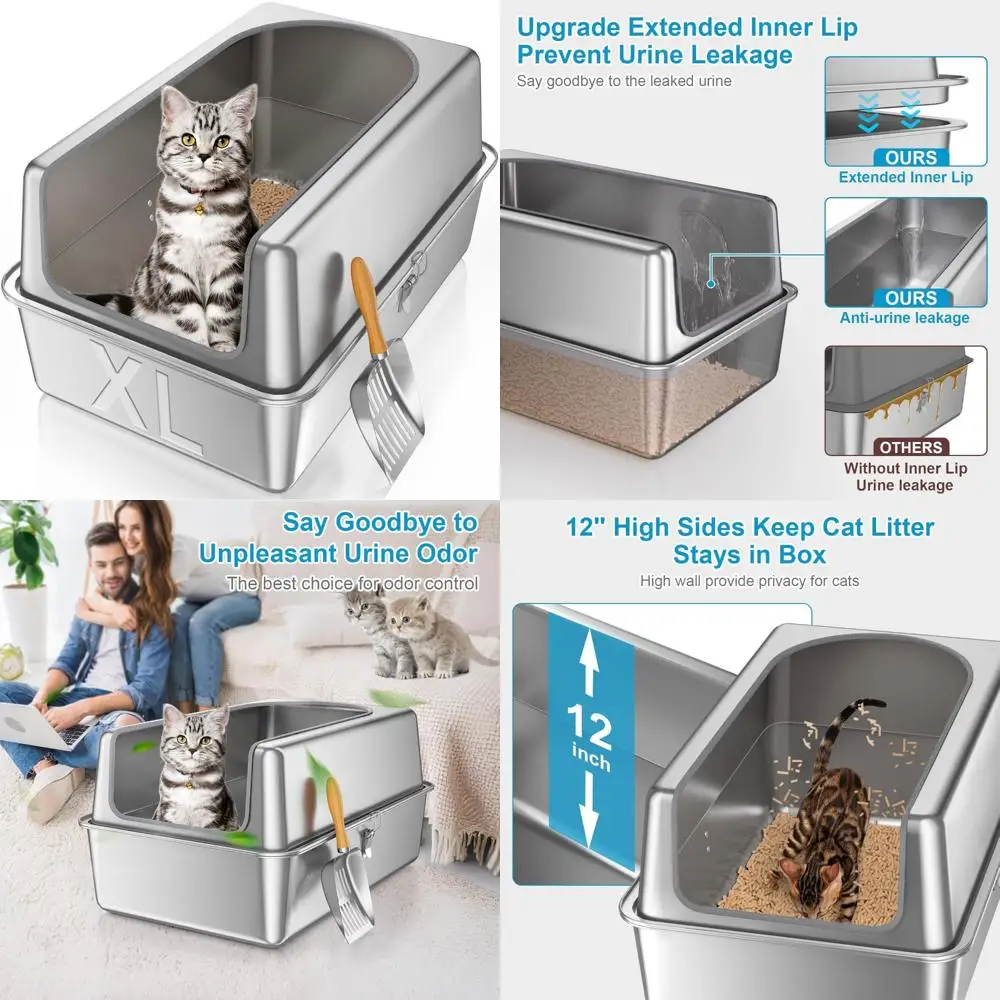 XL

Upgrade Extended Inner Lip Prevent Urine Leakage

Say goodbye to the leaked urine

OURS
Extended Inner Lip

OURS
Anti-urine leakage

OTHERS
Without Inner Lip
Urine leakage

Say Goodbye to Unpleasant Urine Odor

The best choice for odor control

12" High Sides Keep Cat Litter Stays in Box

High wall provide privacy for cats

12 inch