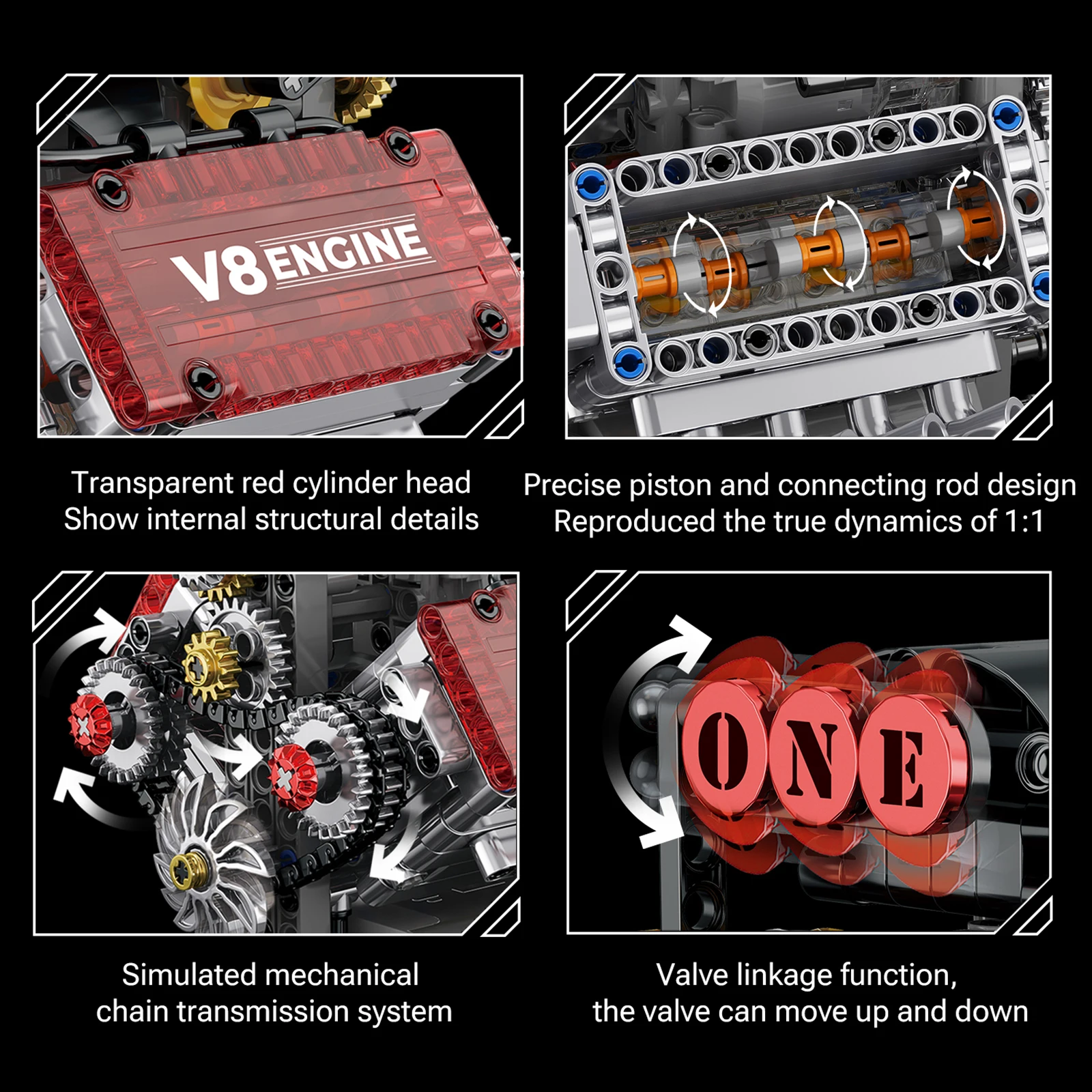 V8 ENGINE

Transparent red cylinder head
Show internal structural details

Precise piston and connecting rod design
Reproduced the true dynamics of 1:1

Simulated mechanical
chain transmission system

ONE

Valve linkage function,
the valve can move up and down