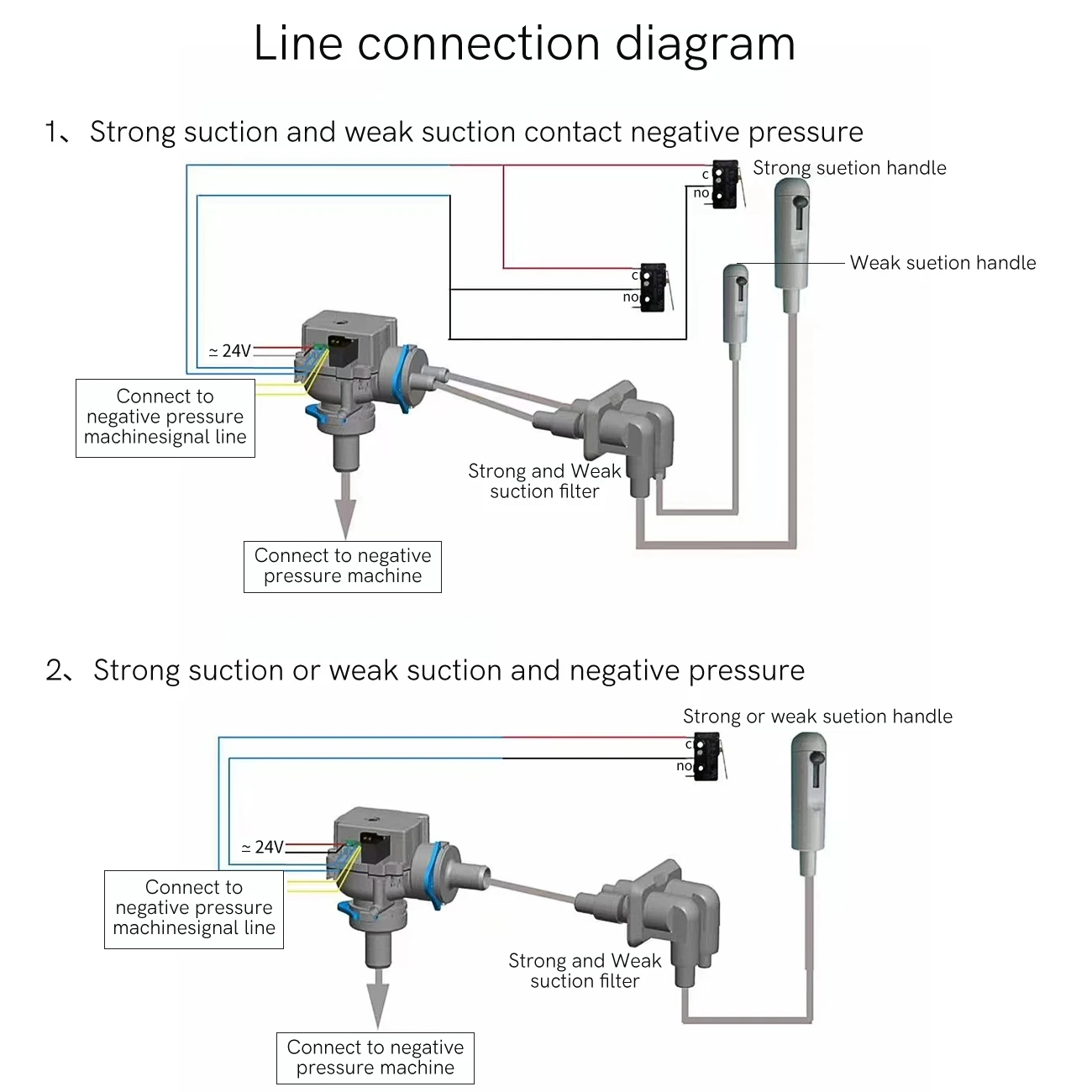 Line connection diagram

1、Strong suction and weak suction contact negative pressure

c
no
Strong suetion handle

Weak suetion handle

c
no

≃ 24V

Connect to negative pressure machinesignal line

Strong and Weak suction filter

Connect to negative pressure machine

2、Strong suction or weak suction and negative pressure

Strong or weak suetion handle

c
no

≃ 24V

Connect to negative pressure machinesignal line

Strong and Weak suction filter

Connect to negative pressure machine