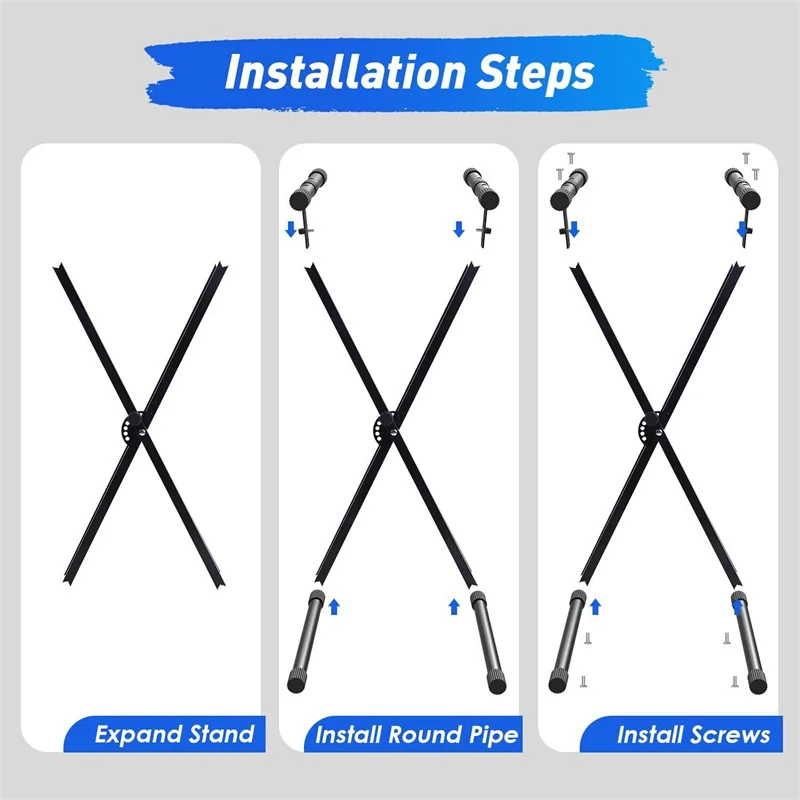 Installation Steps

Expand Stand

Install Round Pipe

Install Screws