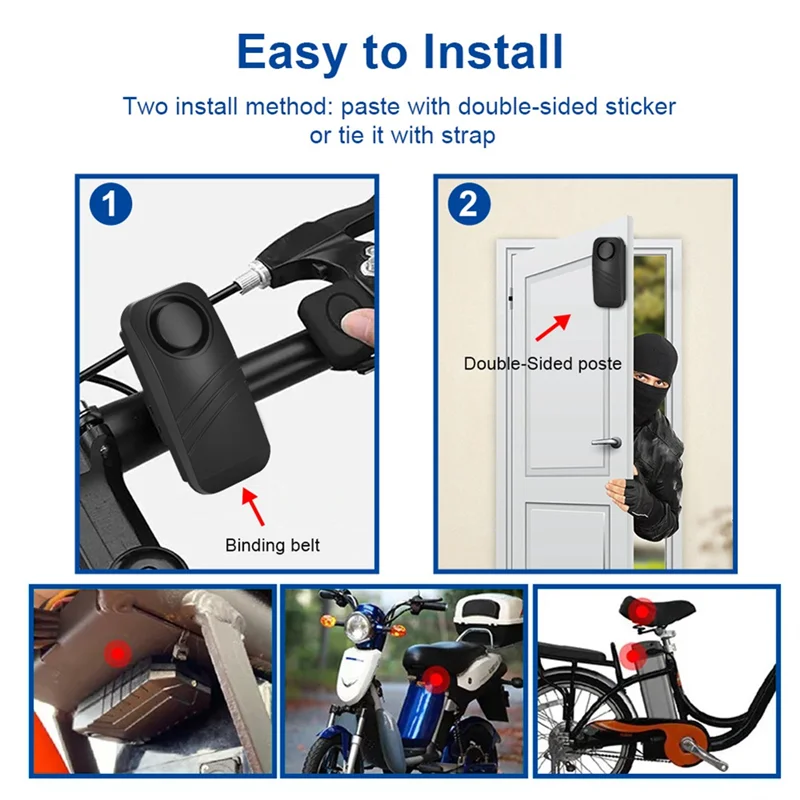 Easy to Install

Two install method: paste with double-sided sticker or tie it with strap

1

Binding belt

2

Double-Sided poste