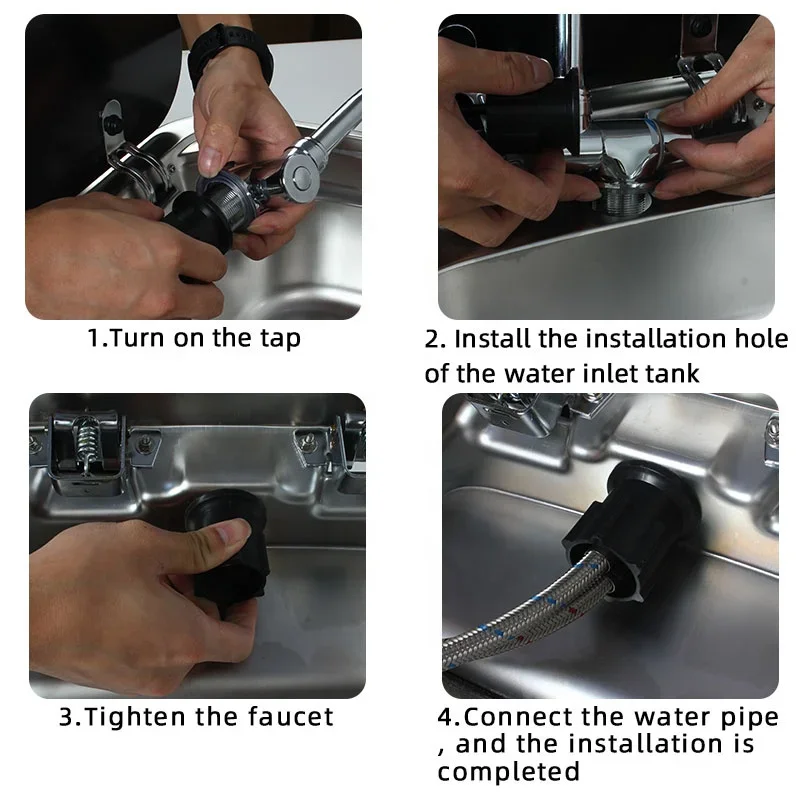 1.Turn on the tap

2. Install the installation hole of the water inlet tank

3.Tighten the faucet

4.Connect the water pipe , and the installation is completed