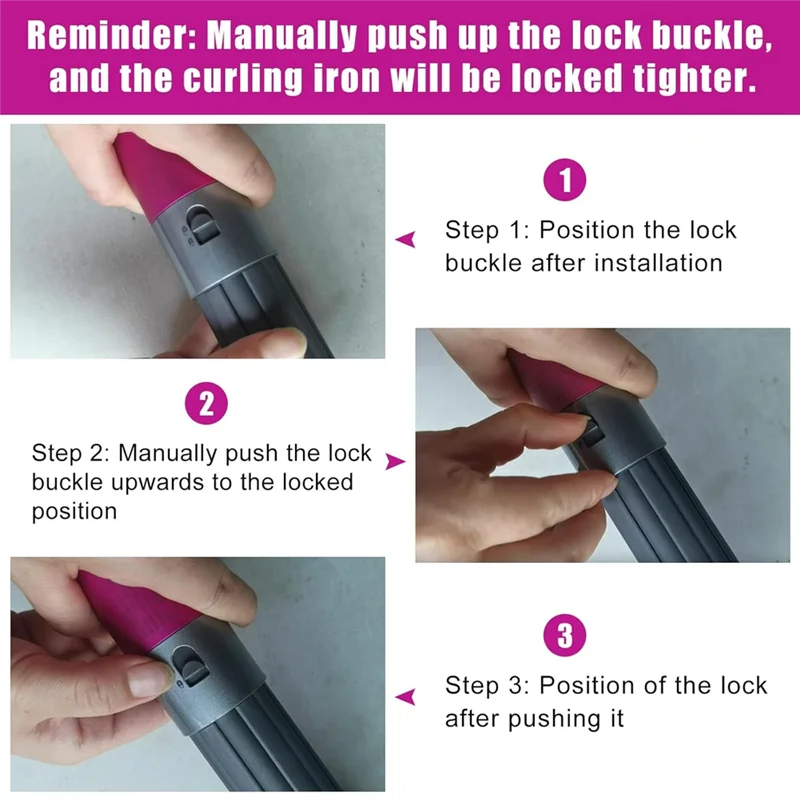 Reminder: Manually push up the lock buckle, and the curling iron will be locked tighter.

1

Step 1: Position the lock buckle after installation

2

Step 2: Manually push the lock buckle upwards to the locked position

3

Step 3: Position of the lock after pushing it