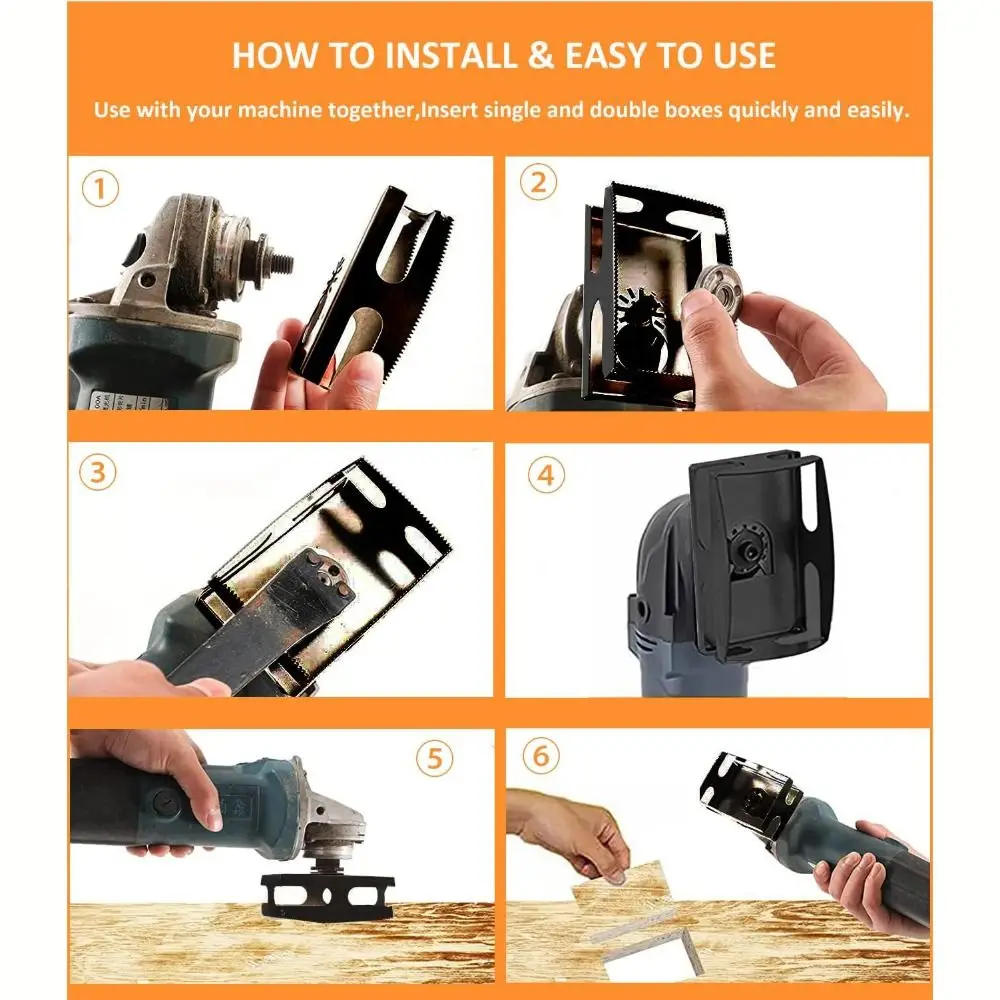 HOW TO INSTALL & EASY TO USE

Use with your machine together,Insert single and double boxes quickly and easily.

1

2

3

4

5

6