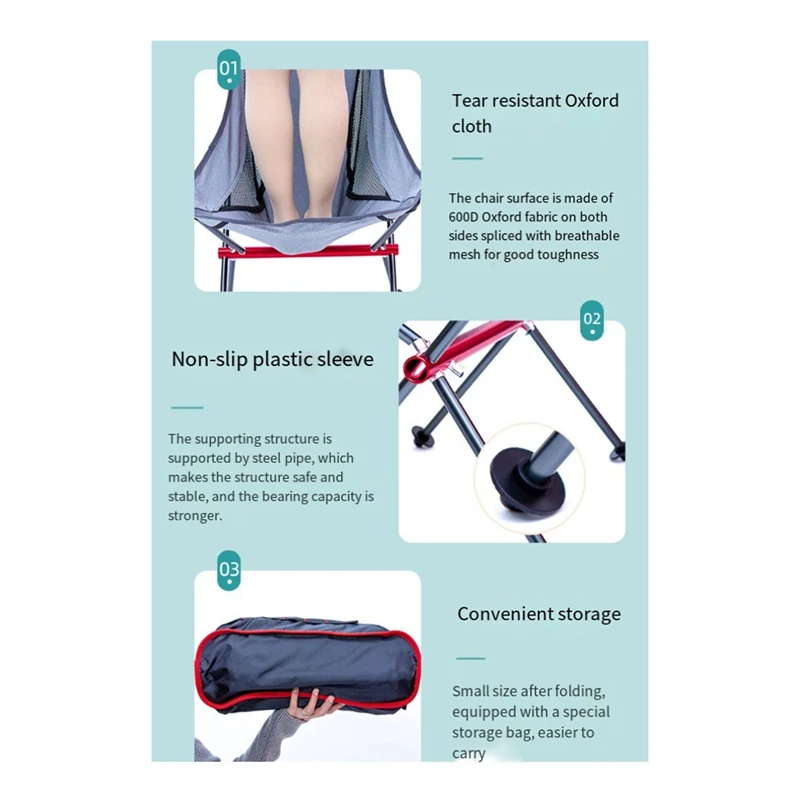 01

Tear resistant Oxford cloth

The chair surface is made of 600D Oxford fabric on both sides spliced with breathable mesh for good toughness

02

Non-slip plastic sleeve

The supporting structure is supported by steel pipe, which makes the structure safe and stable, and the bearing capacity is stronger.

03

Convenient storage

Small size after folding, equipped with a special storage bag, easier to carry