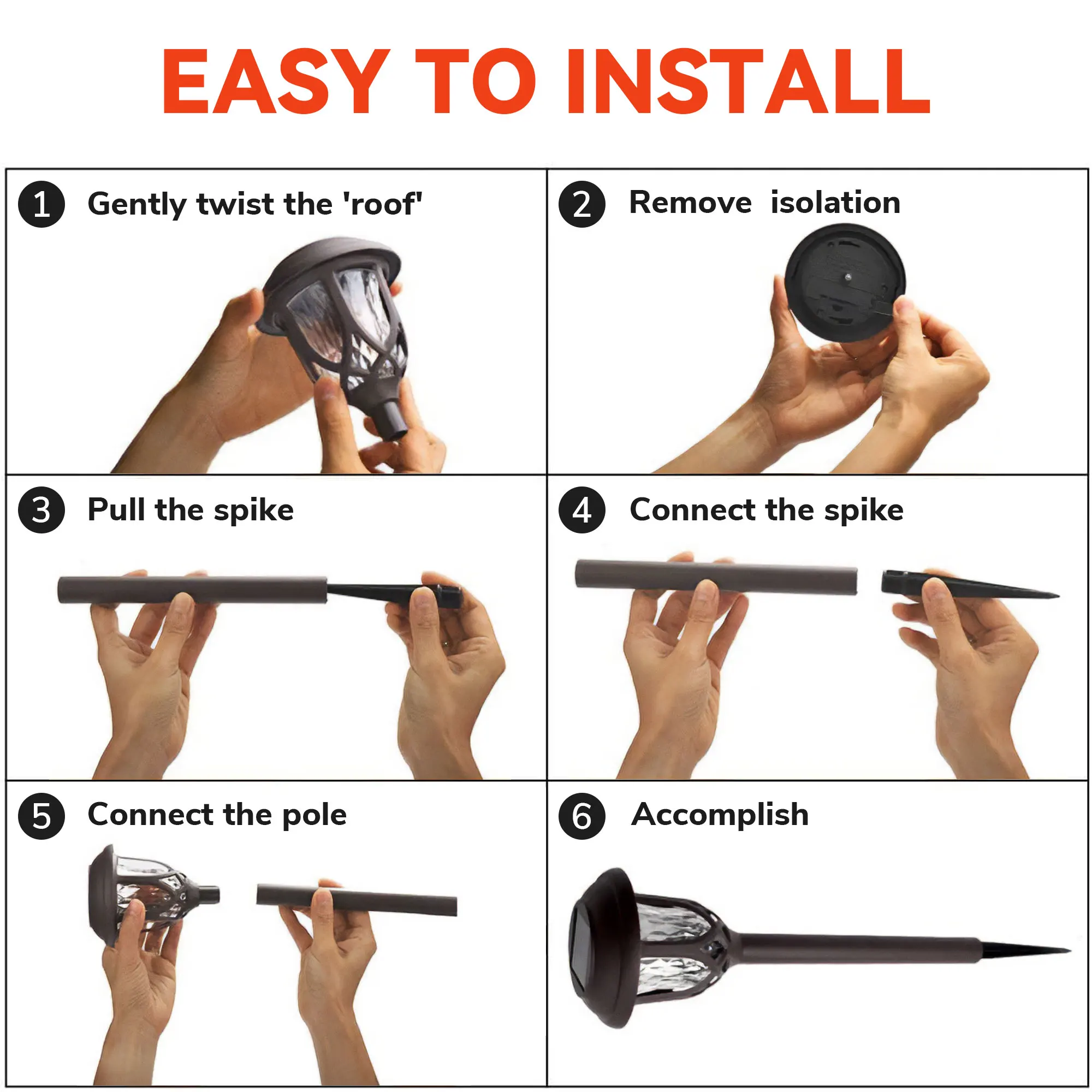 EASY TO INSTALL

1 Gently twist the 'roof'

2 Remove isolation

3 Pull the spike

4 Connect the spike

5 Connect the pole

6 Accomplish