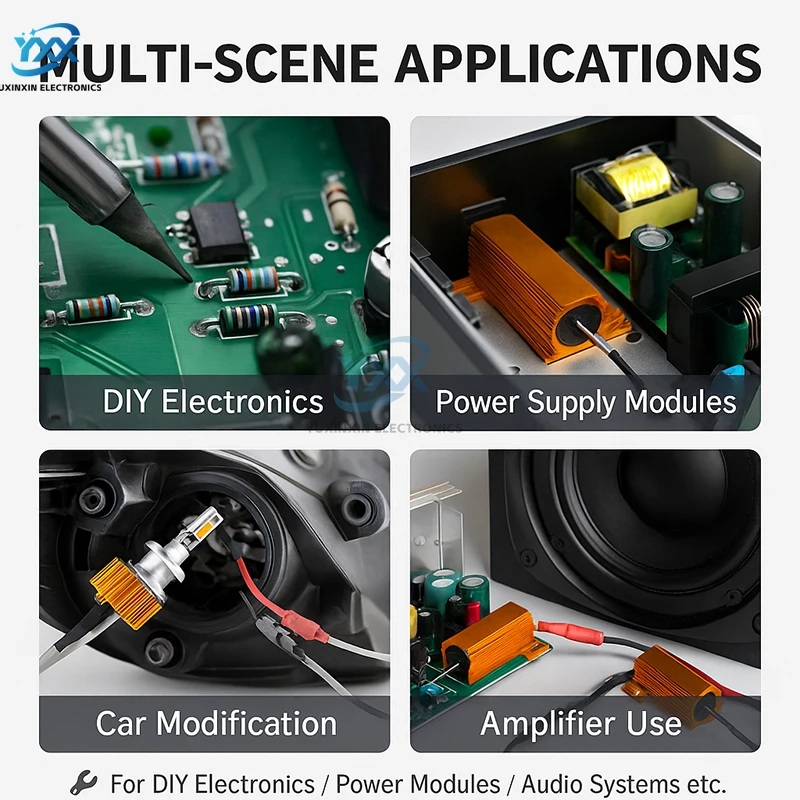 YXX
YUXINXIN ELECTRONICS
MULTI-SCENE APPLICATIONS

DIY Electronics

Power Supply Modules

YUXINXIN ELECTRONICS

Car Modification

Amplifier Use

For DIY Electronics / Power Modules / Audio Systems etc.