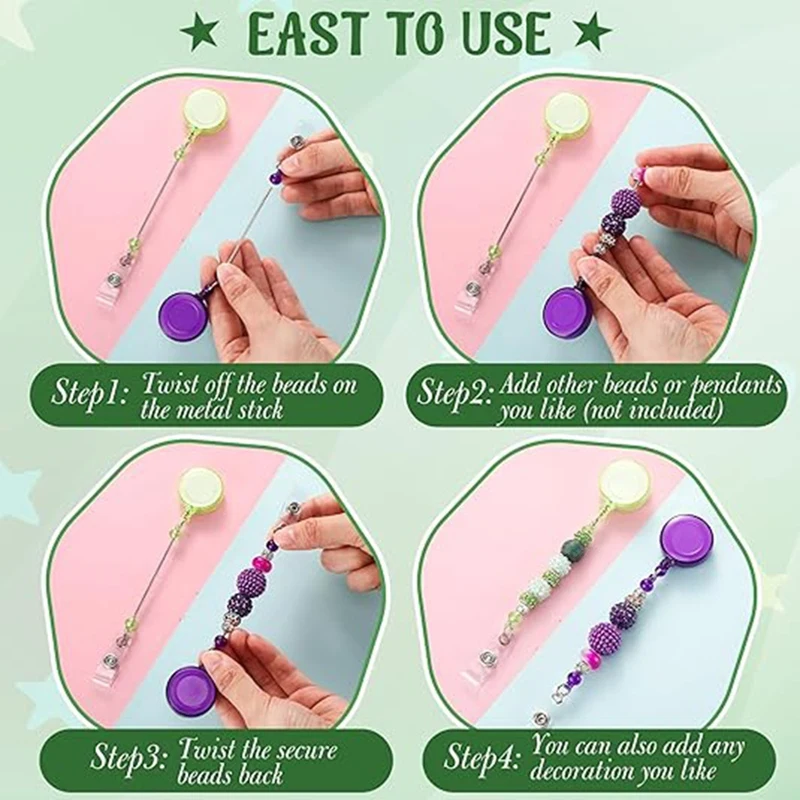 ★ EAST TO USE ★

Step1: Twist off the beads on the metal stick

Step2: Add other beads or pendants you like (not included)

Step3: Twist the secure beads back

Step4: You can also add any decoration you like