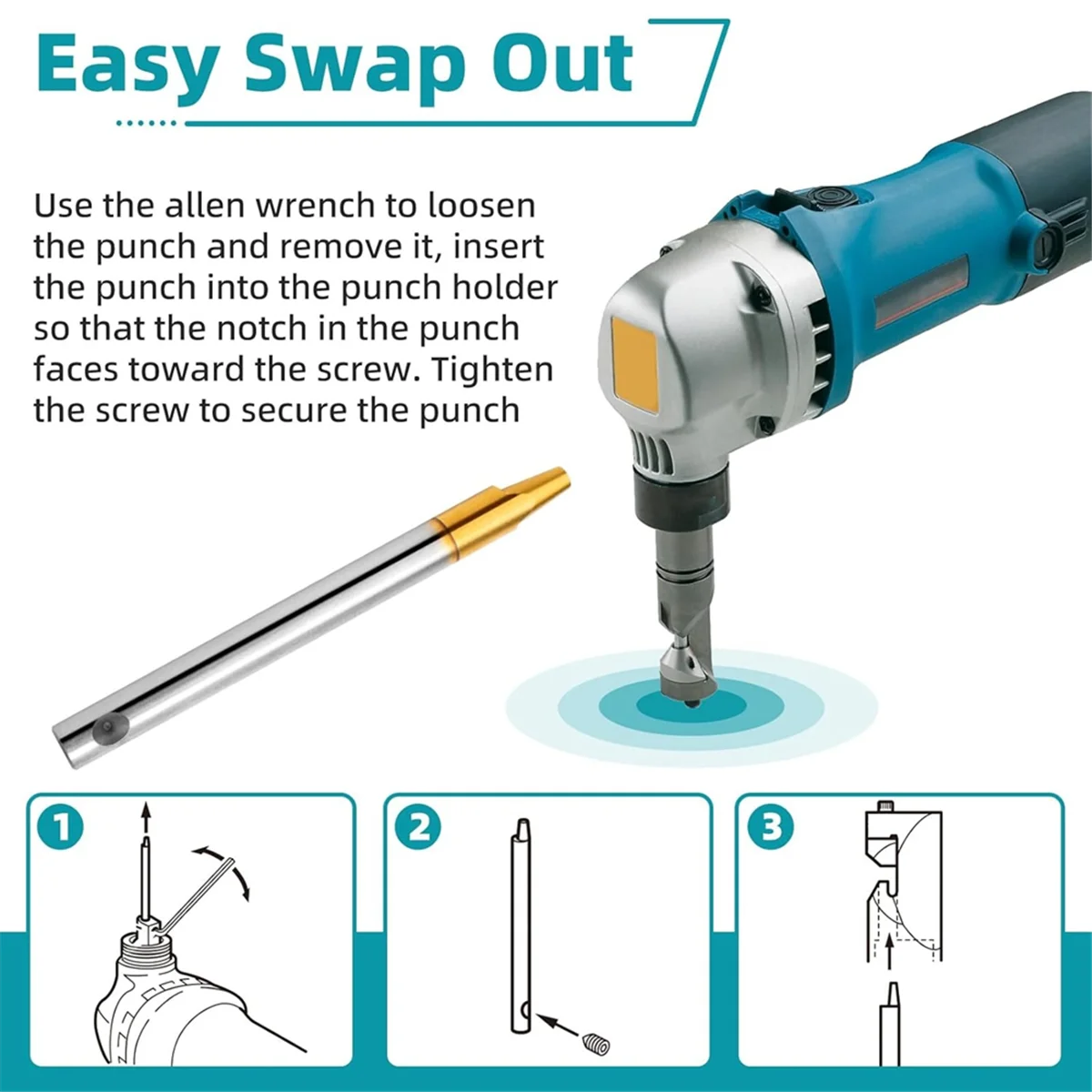 Easy Swap Out

Use the allen wrench to loosen the punch and remove it, insert the punch into the punch holder so that the notch in the punch faces toward the screw. Tighten the screw to secure the punch

1

2

3