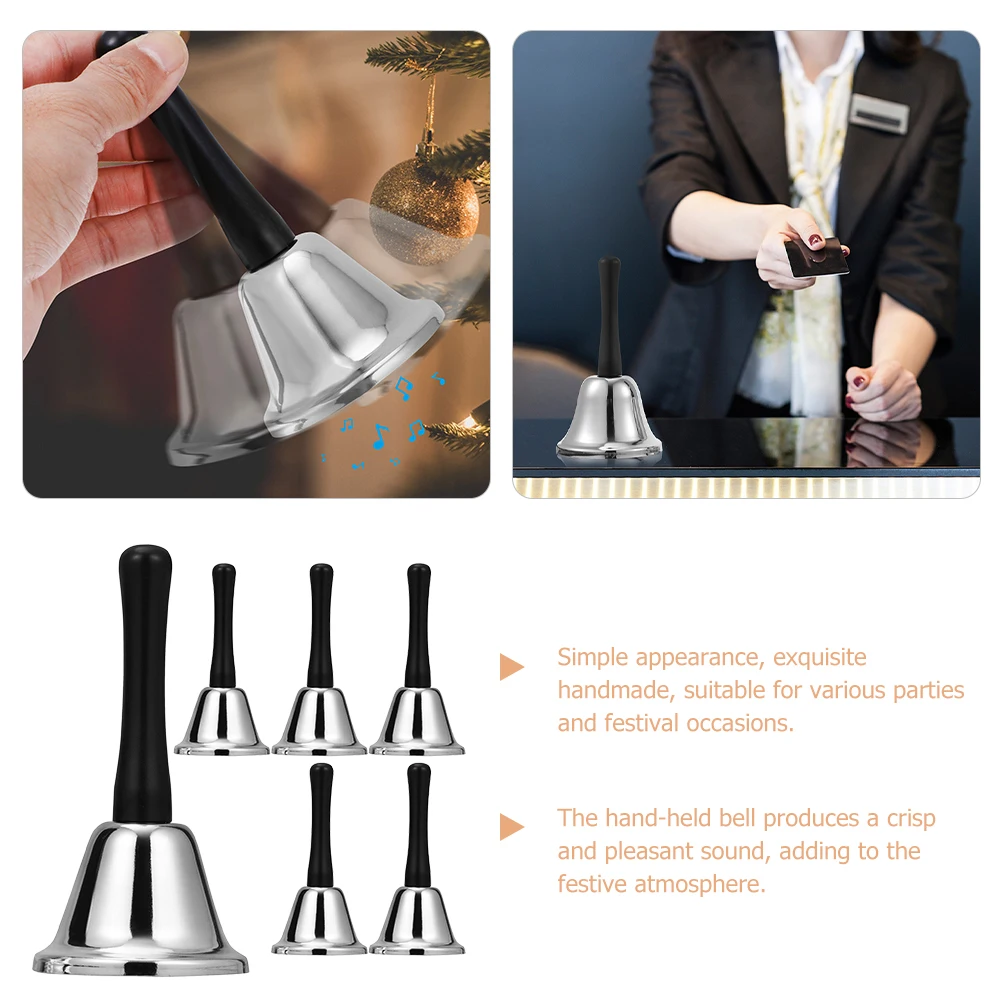 Simple appearance, exquisite handmade, suitable for various parties and festival occasions.

The hand-held bell produces a crisp and pleasant sound, adding to the festive atmosphere.