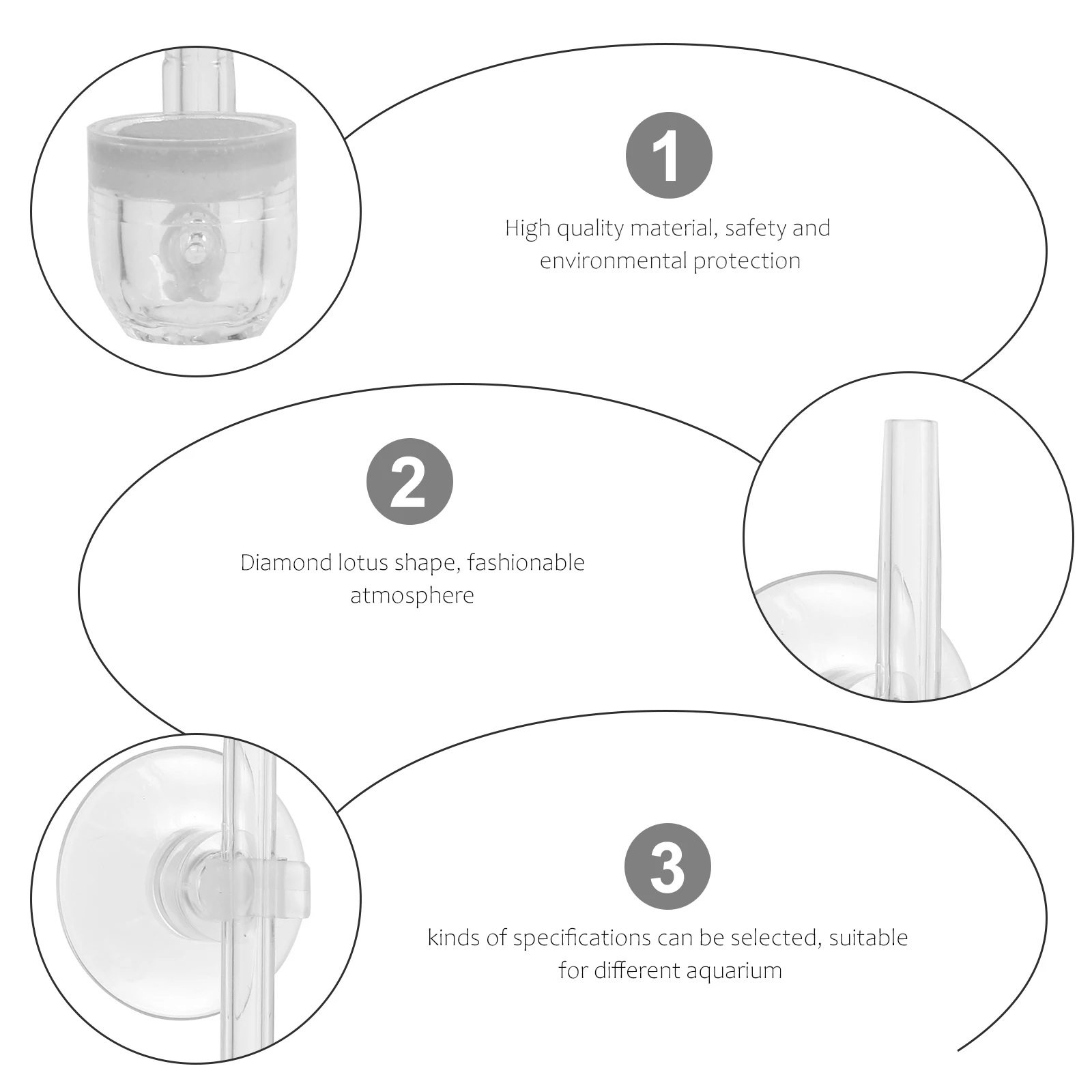 1

High quality material, safety and environmental protection

2

Diamond lotus shape, fashionable atmosphere

3

kinds of specifications can be selected, suitable for different aquarium