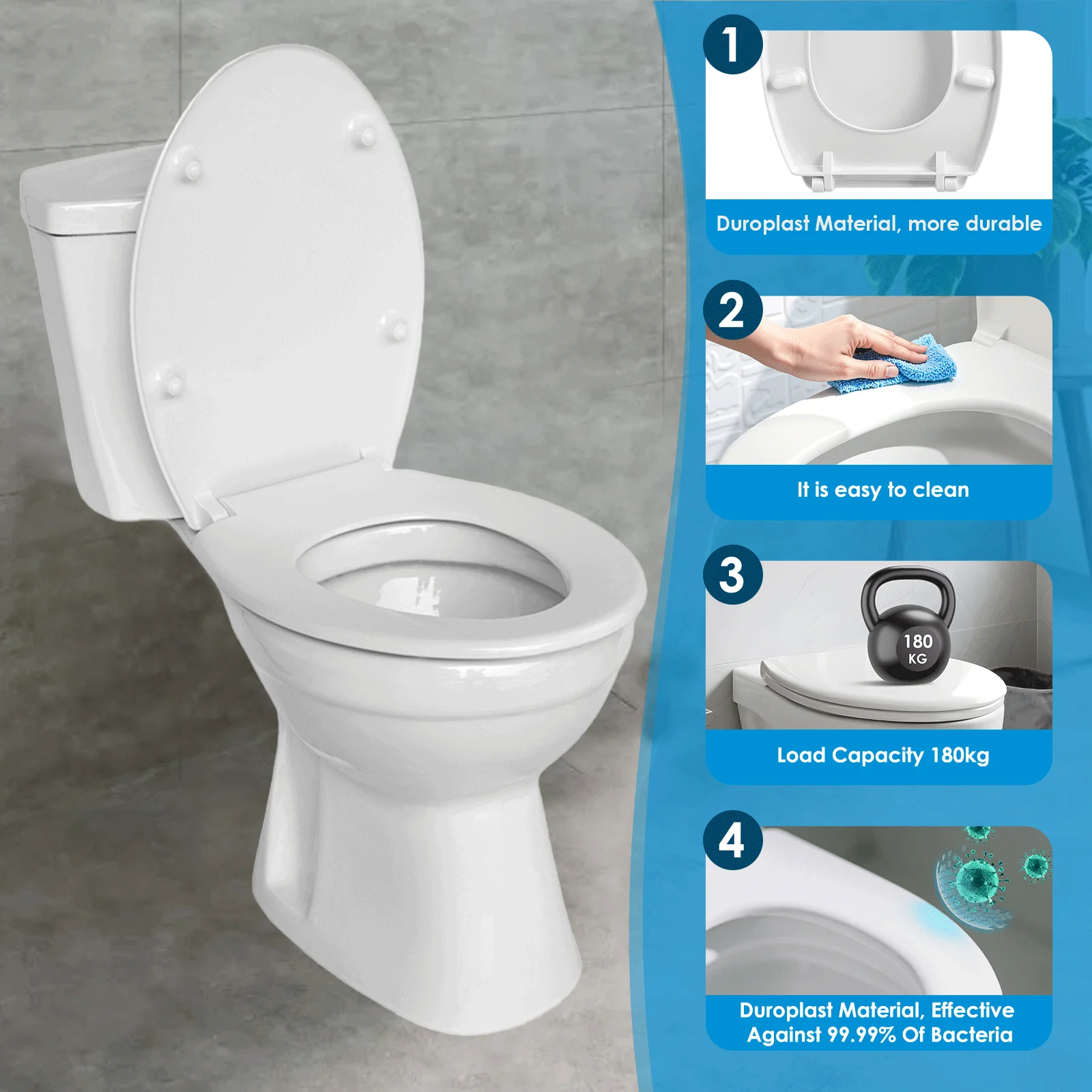 1

Duroplast Material, more durable

2

It is easy to clean

3

180 KG

Load Capacity 180kg

4

Duroplast Material, Effective Against 99.99% Of Bacteria