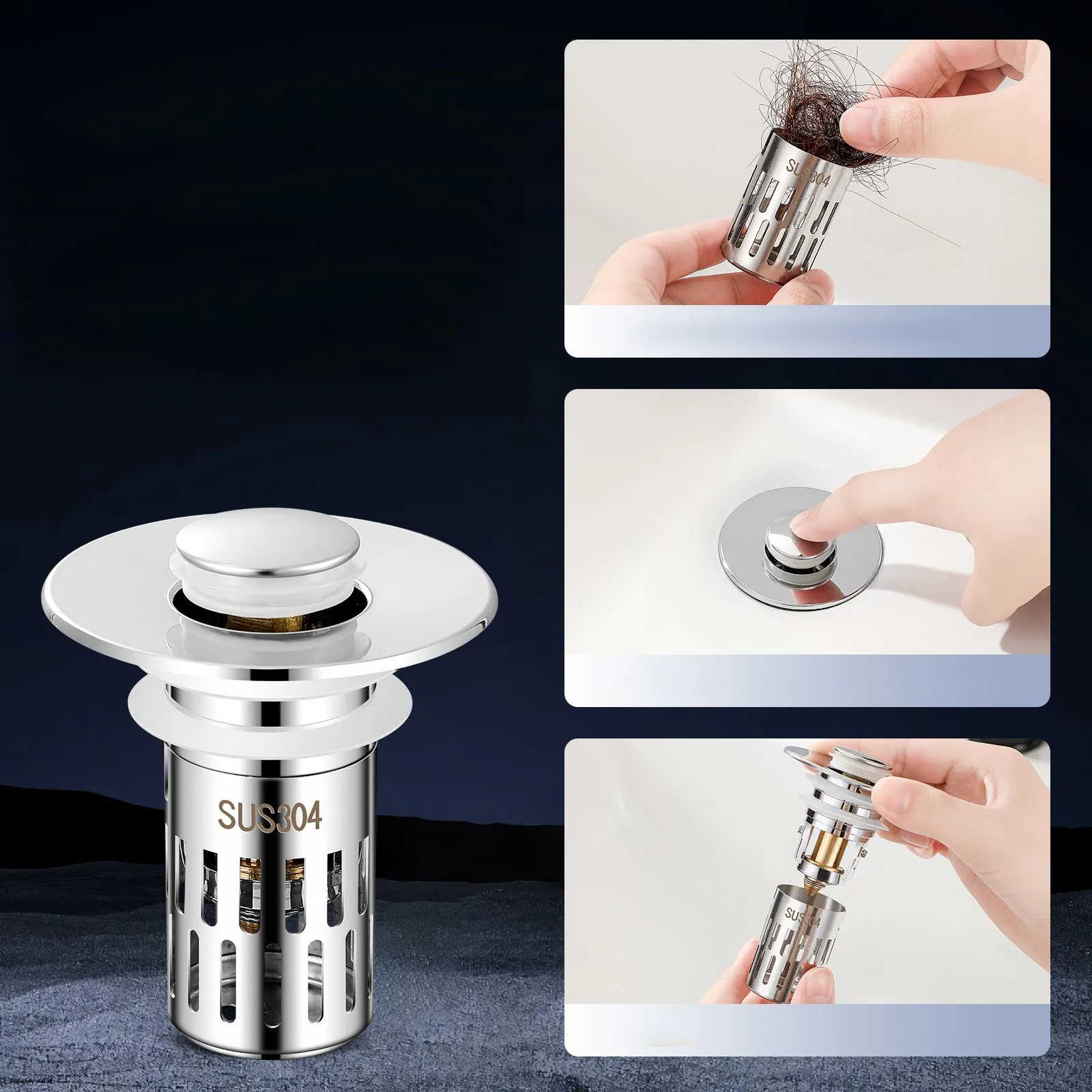 SUS304

SUS304

SUS304