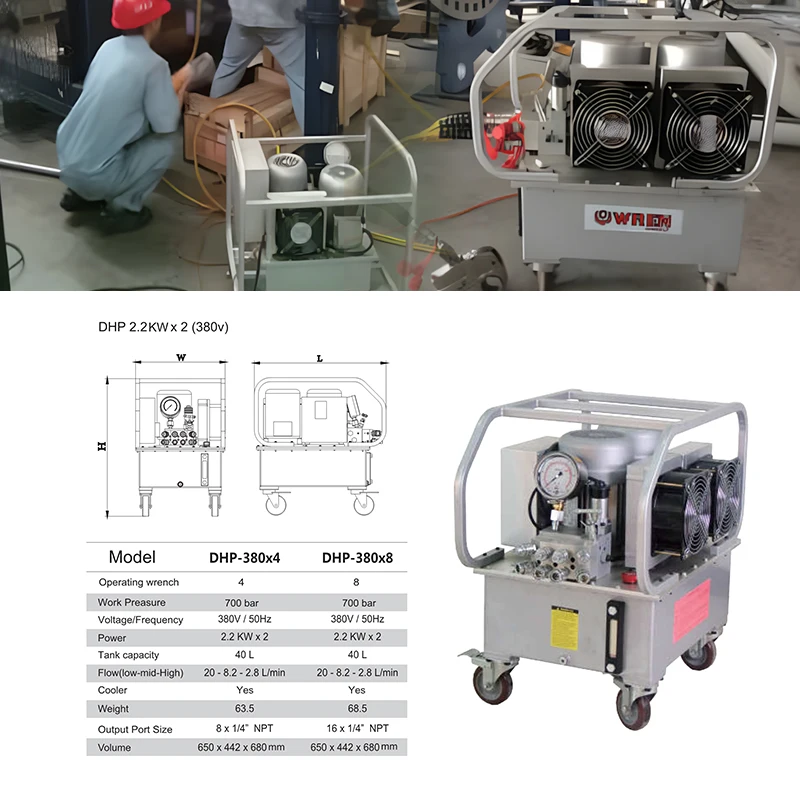 WREN

DHP 2.2KW x 2 (380v)

W

L

H

| Model | DHP-380x4 | DHP-380x8 |
|---|---|---|
| Operating wrench | 4 | 8 |
| Work Preasure | 700 bar | 700 bar |
| Voltage/Frequency | 380V / 50Hz | 380V / 50Hz |
| Power | 2.2 KW x 2 | 2.2 KW x 2 |
| Tank capacity | 40 L | 40 L |
| Flow(low-mid-High) | 20 - 8.2 - 2.8 L/min | 20 - 8.2 - 2.8 L/min |
| Cooler | Yes | Yes |
| Weight | 63.5 | 68.5 |
| Output Port Size | 8 x 1/4" NPT | 16 x 1/4" NPT |
| Volume | 650 x 442 x 680 mm | 650 x 442 x 680 mm |