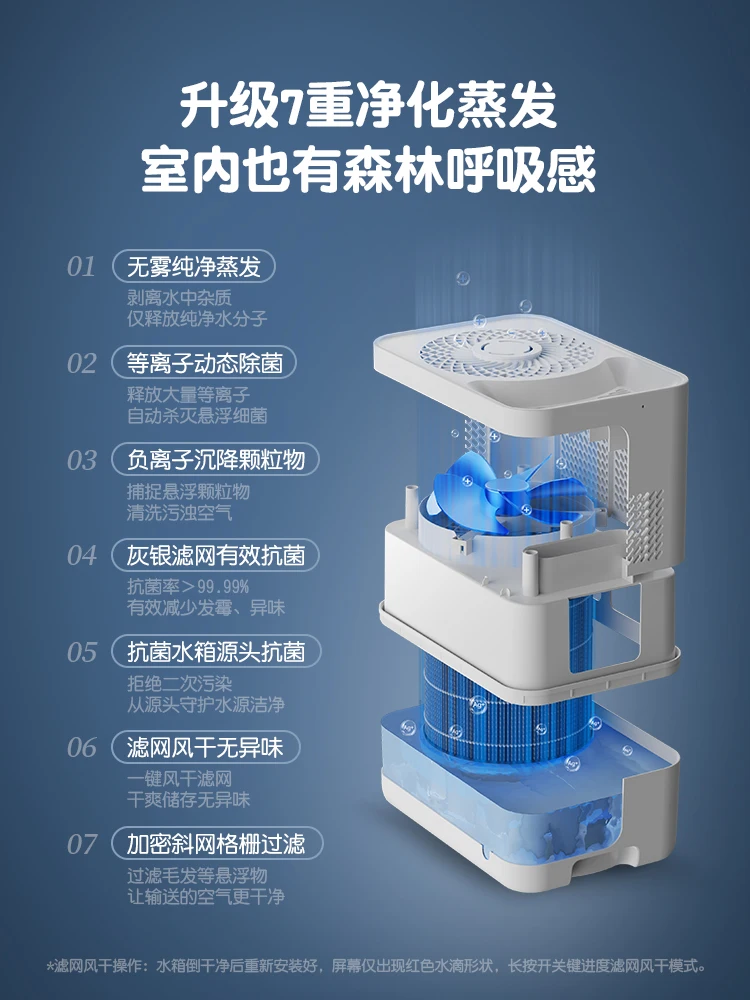 升级7重净化蒸发
室内也有森林呼吸感

01 无雾纯净蒸发
剥离水中杂质
仅释放纯净水分子

02 等离子动态除菌
释放大量等离子
自动杀灭悬浮细菌

03 负离子沉降颗粒物
捕捉悬浮颗粒物
清洗污浊空气

04 灰银滤网有效抗菌
抗菌率＞99.99%
有效减少发霉、异味

05 抗菌水箱源头抗菌
拒绝二次污染
从源头守护水源洁净

06 滤网风干无异味
一键风干滤网
干爽储存无异味

07 加密斜网格栅过滤
过滤毛发等悬浮物
让输送的空气更干净

*滤网风干操作：水箱倒干净后重新安装好，屏幕仅出现红色水滴形状，长按开关键进度滤网风干模式。